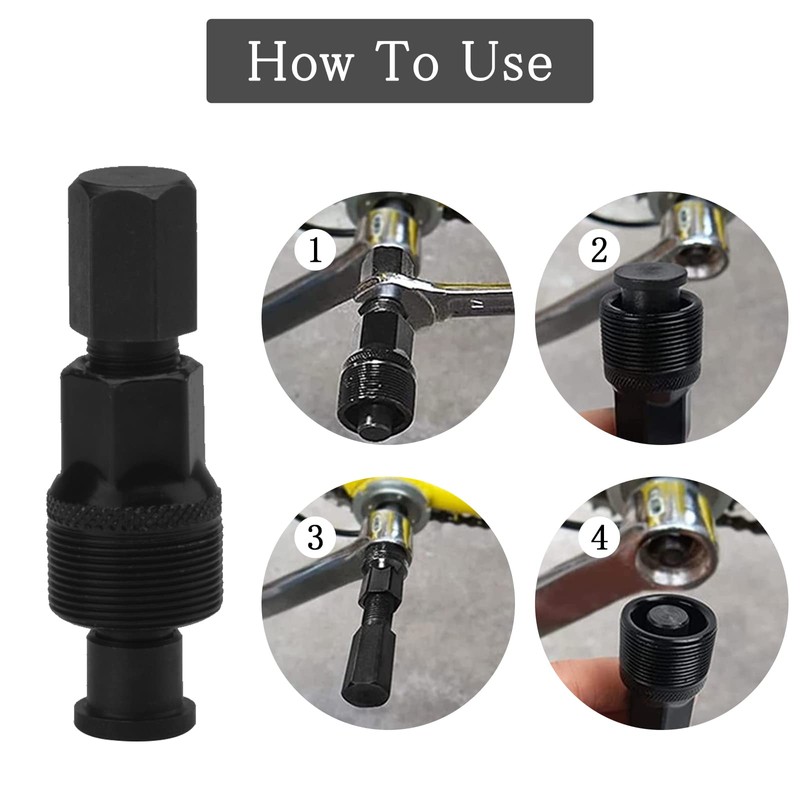 How To Use

1

2

3

4