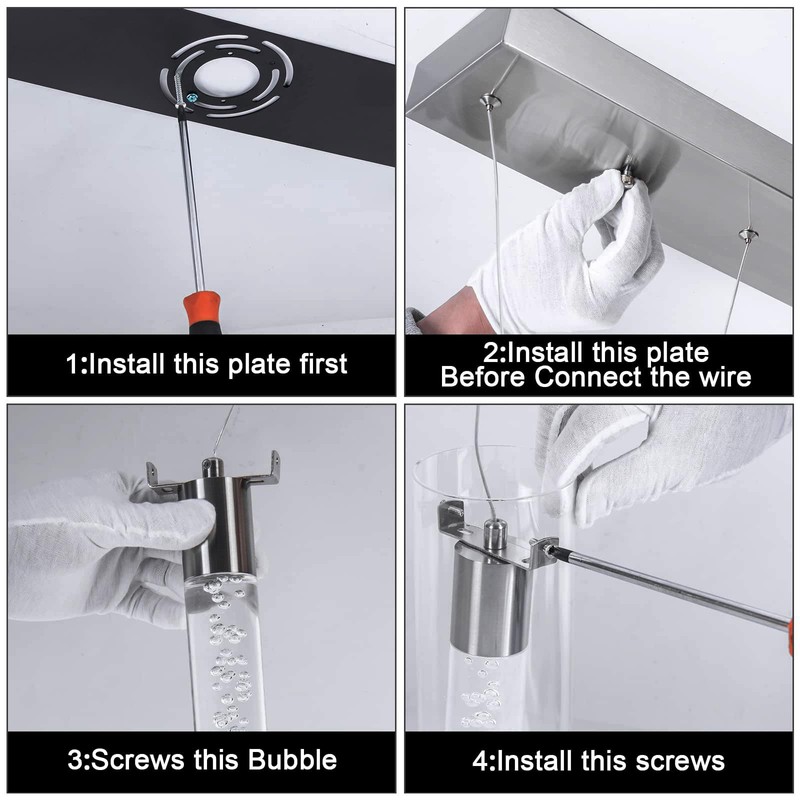 1:Install this plate first

2:Install this plate
Before Connect the wire

3:Screws this Bubble

4:Install this screws