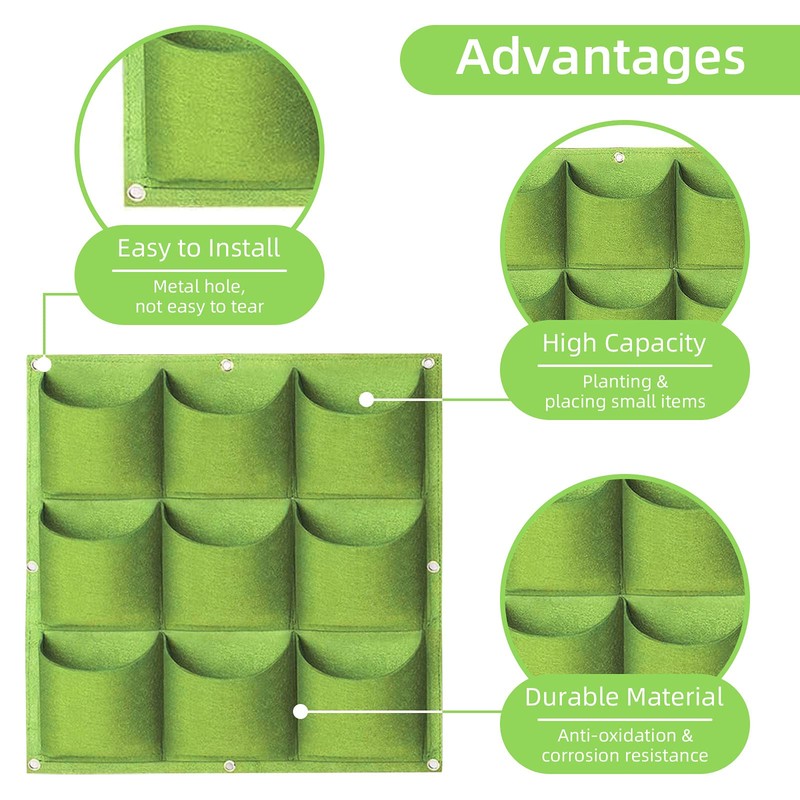 Advantages

Easy to Install

Metal hole, not easy to tear

High Capacity

Planting & placing small items

Durable Material

Anti-oxidation & corrosion resistance