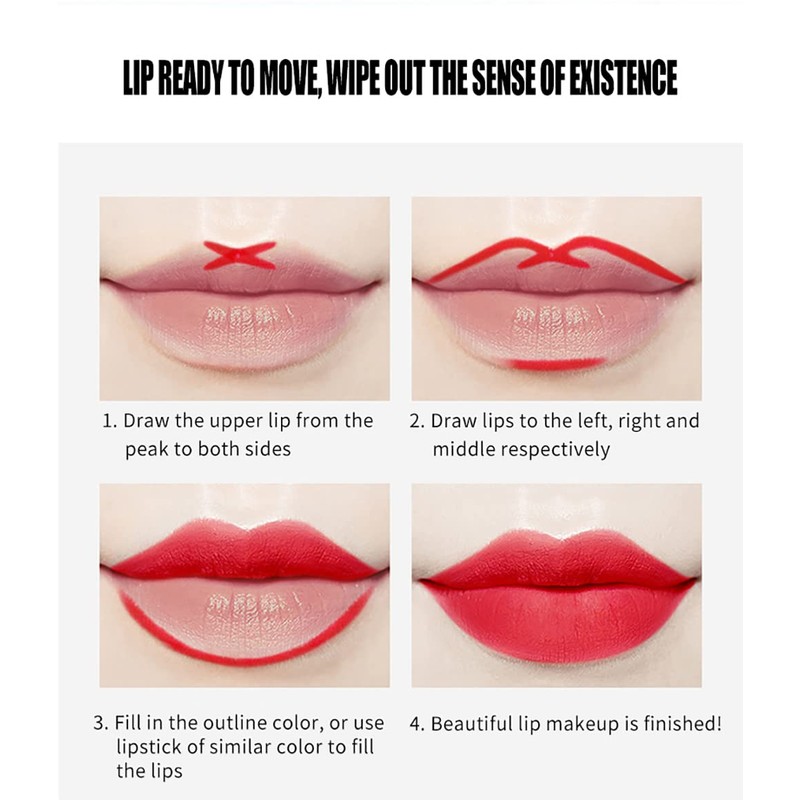 LIP READY TO MOVE, WIPE OUT THE SENSE OF EXISTENCE

1. Draw the upper lip from the peak to both sides

2. Draw lips to the left, right and middle respectively

3. Fill in the outline color, or use lipstick of similar color to fill the lips

4. Beautiful lip makeup is finished!