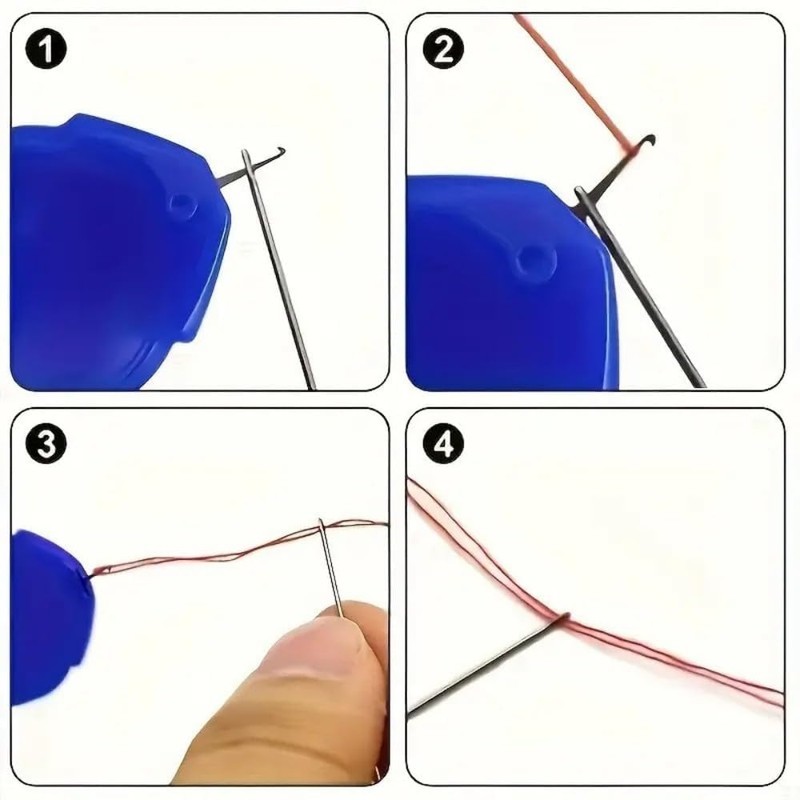 1

2

3

4