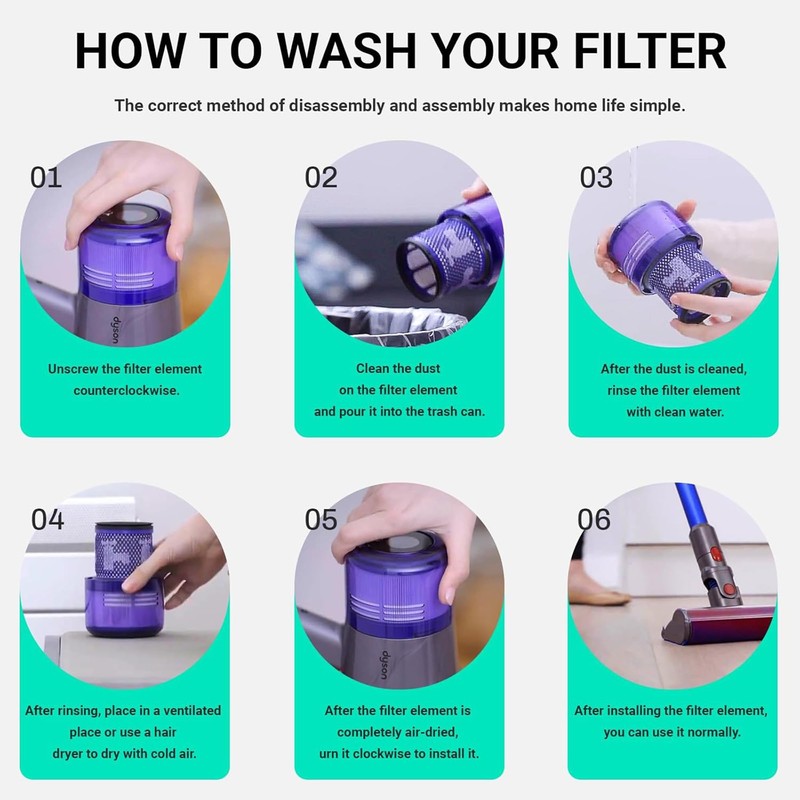 HOW TO WASH YOUR FILTER

The correct method of disassembly and assembly makes home life simple.

01

dyson

Unscrew the filter element counterclockwise.

02

Clean the dust on the filter element and pour it into the trash can.

03

After the dust is cleaned, rinse the filter element with clean water.

04

After rinsing, place in a ventilated place or use a hair dryer to dry with cold air.

05

dyson

After the filter element is completely air-dried, urn it clockwise to install it.

06

After installing the filter element, you can use it normally.