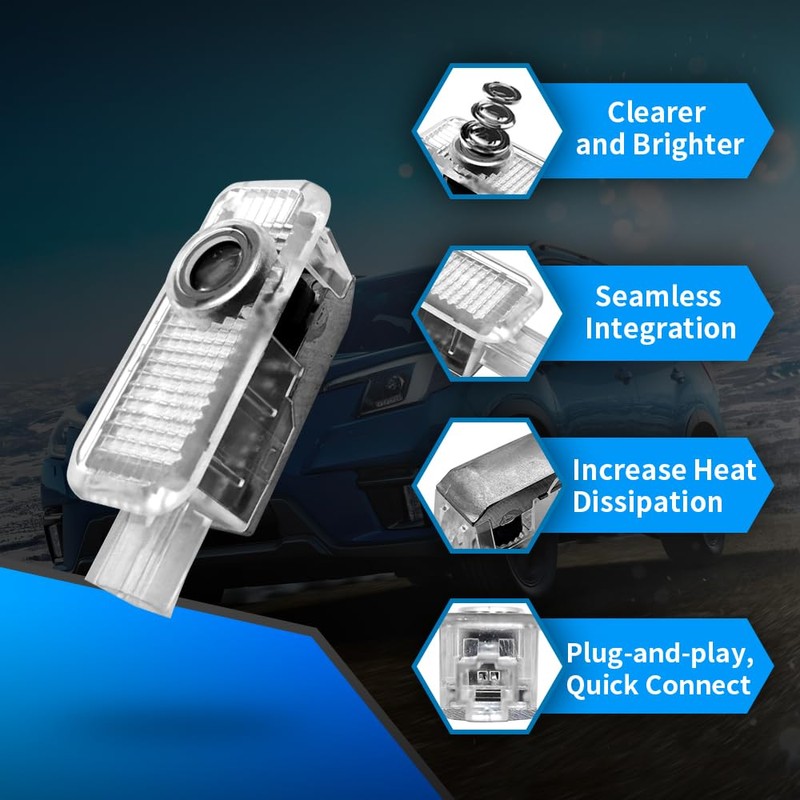 Clearer and Brighter

Seamless Integration

Increase Heat Dissipation

Plug-and-play, Quick Connect