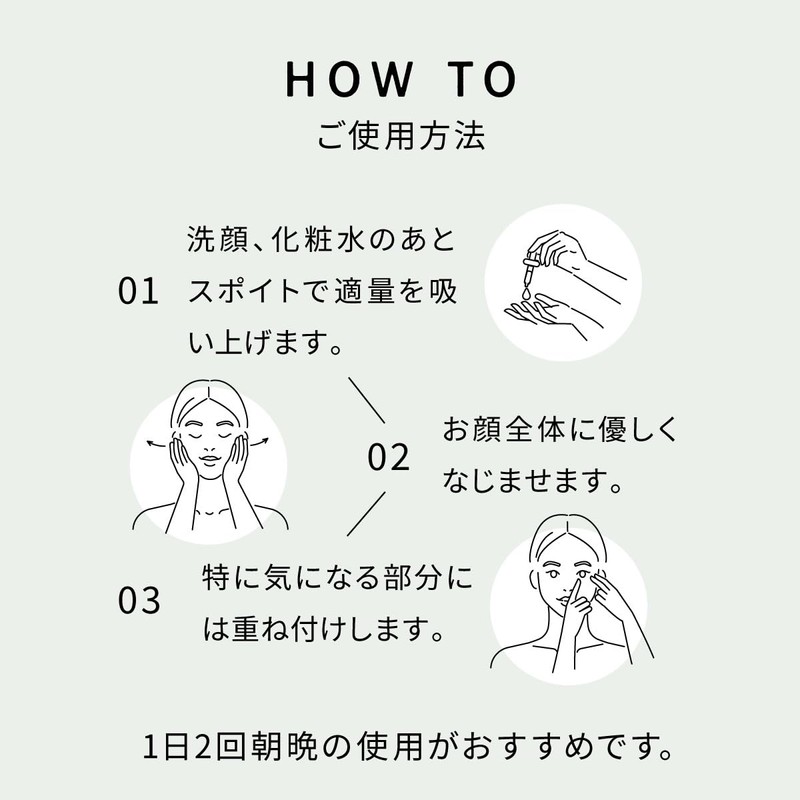 HOW TO
ご使用方法

01 洗顔、化粧水のあとスポイトで適量を吸い上げます。

02 お顔全体に優しくなじませます。

03 特に気になる部分には重ね付けします。

1日2回朝晩の使用がおすすめです。