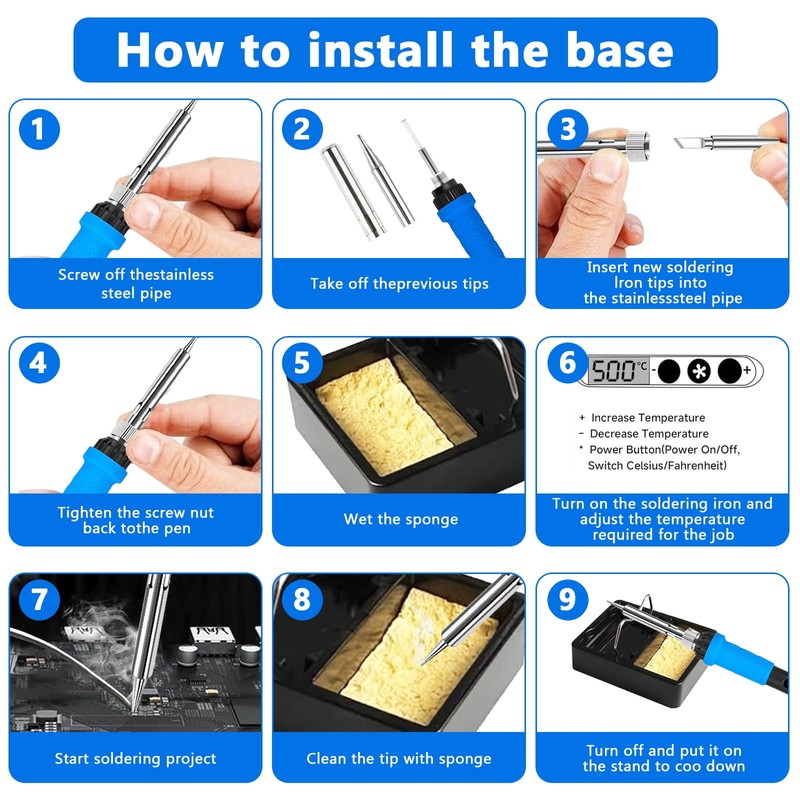 How to install the base

1

Screw off thestainless steel pipe

2

Take off theprevious tips

3

Insert new soldering Iron tips into the stainlesssteel pipe

4

Tighten the screw nut back tothe pen

5

Wet the sponge

6

500°C - * +

+ Increase Temperature
- Decrease Temperature
* Power Button(Power On/Off, Switch Celsius/Fahrenheit)

Turn on the soldering iron and adjust the temperature required for the job

7

Start soldering project

8

Clean the tip with sponge

9

Turn off and put it on the stand to coo down