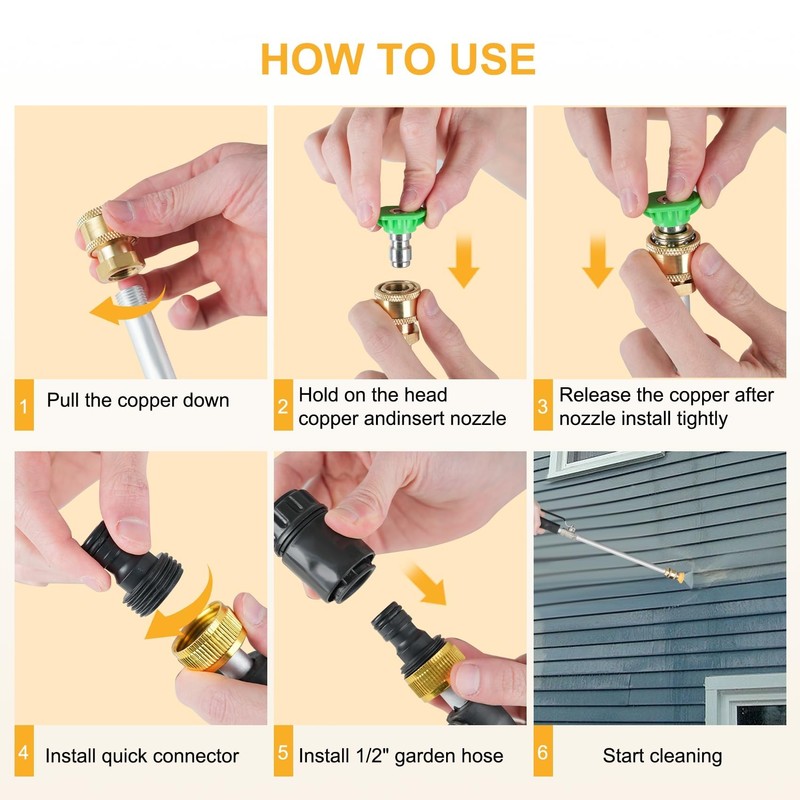 HOW TO USE

1 Pull the copper down

2 Hold on the head copper andinsert nozzle

3 Release the copper after nozzle install tightly

4 Install quick connector

5 Install 1/2" garden hose

6 Start cleaning