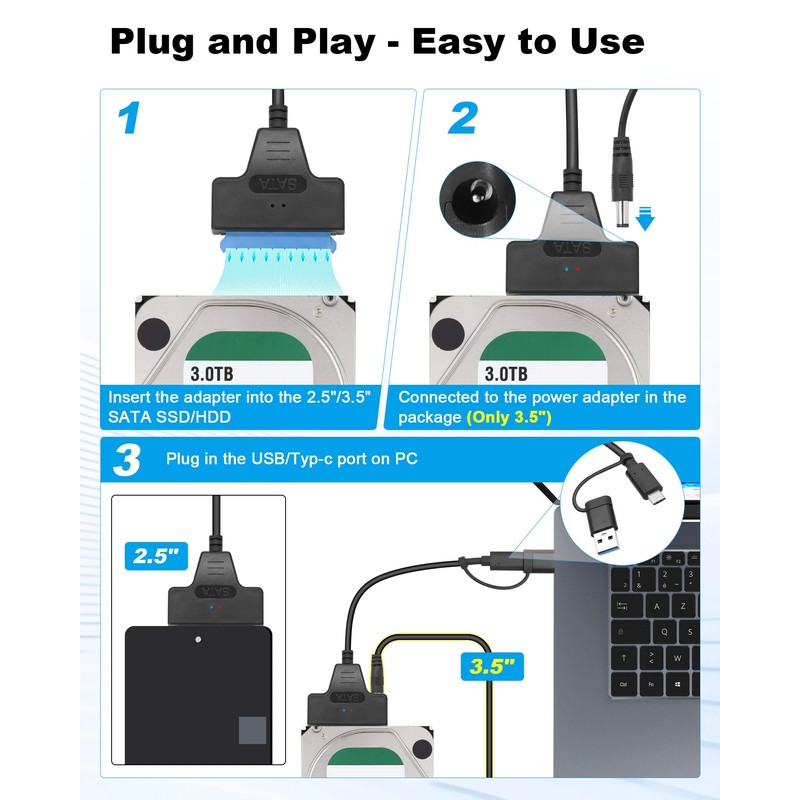 Plug and Play - Easy to Use

1

SATA

3.0TB

Insert the adapter into the 2.5"/3.5" SATA SSD/HDD

2

SATA

3.0TB

Connected to the power adapter in the package (Only 3.5")

3 Plug in the USB/Typ-c port on PC

2.5"

SATA

3.5"

SATA