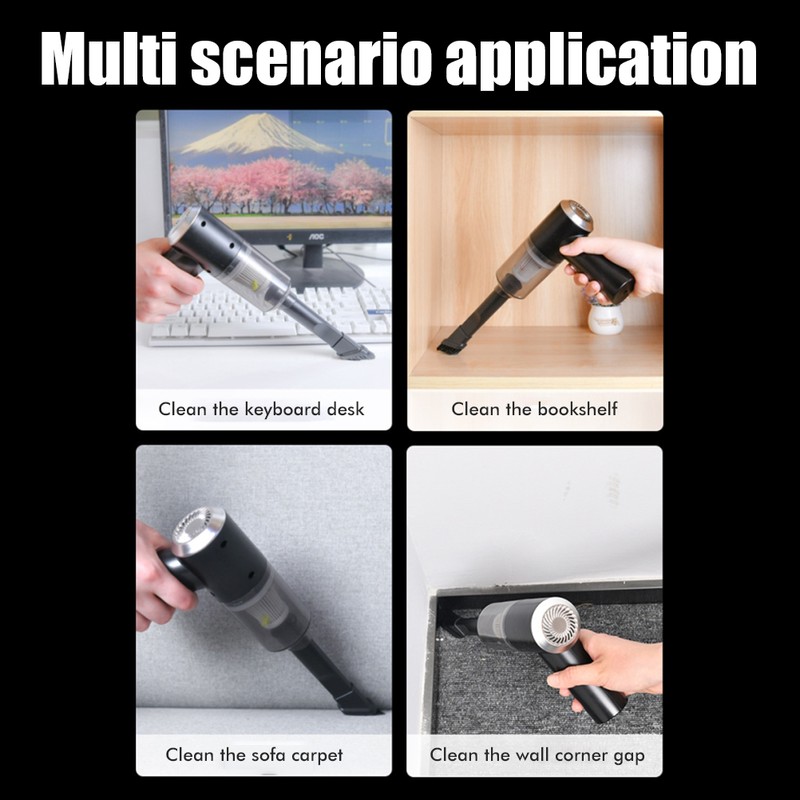 Multi scenario application

AOC

Clean the keyboard desk

Clean the bookshelf

Clean the sofa carpet

Clean the wall corner gap