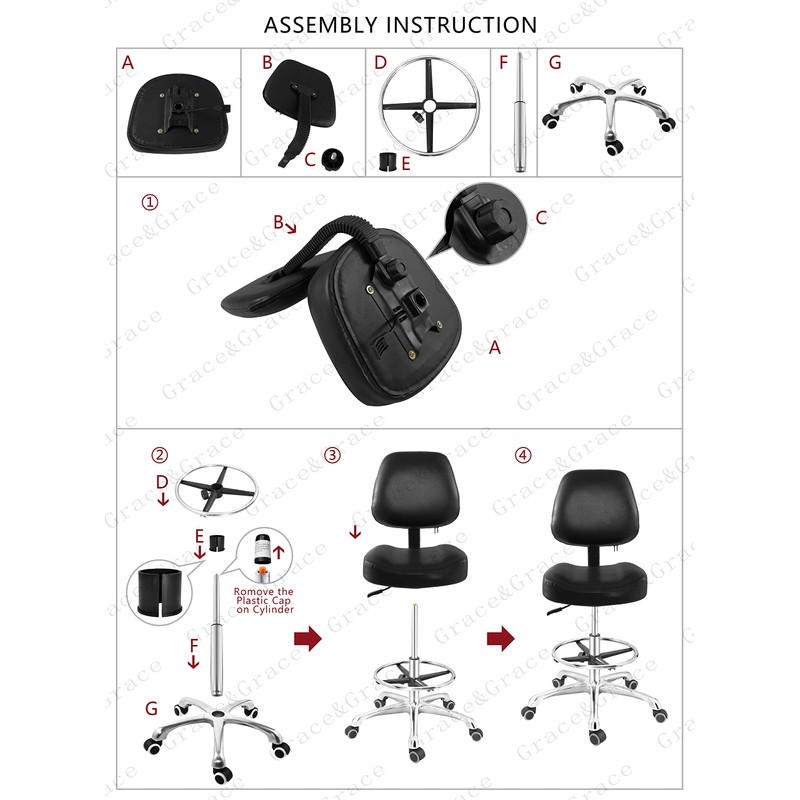 ASSEMBLY INSTRUCTION

A

B

C

D

E

F

G

①

B

C

A

②

D

E

Romove the Plastic Cap on Cylinder

F

G

③

④

Grace&Grace