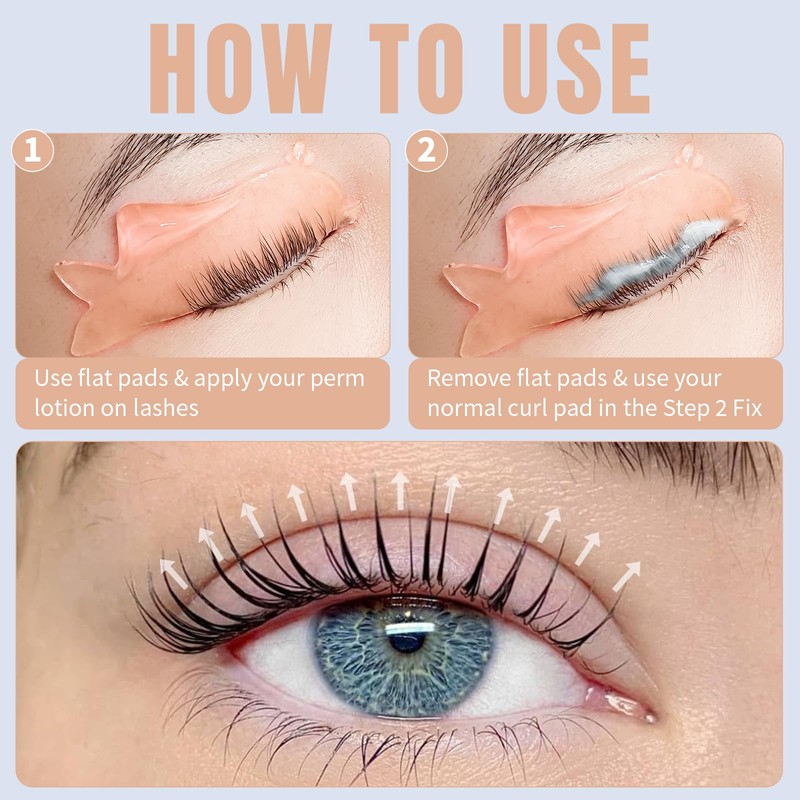 HOW TO USE

1

Use flat pads & apply your perm lotion on lashes

2

Remove flat pads & use your normal curl pad in the Step 2 Fix