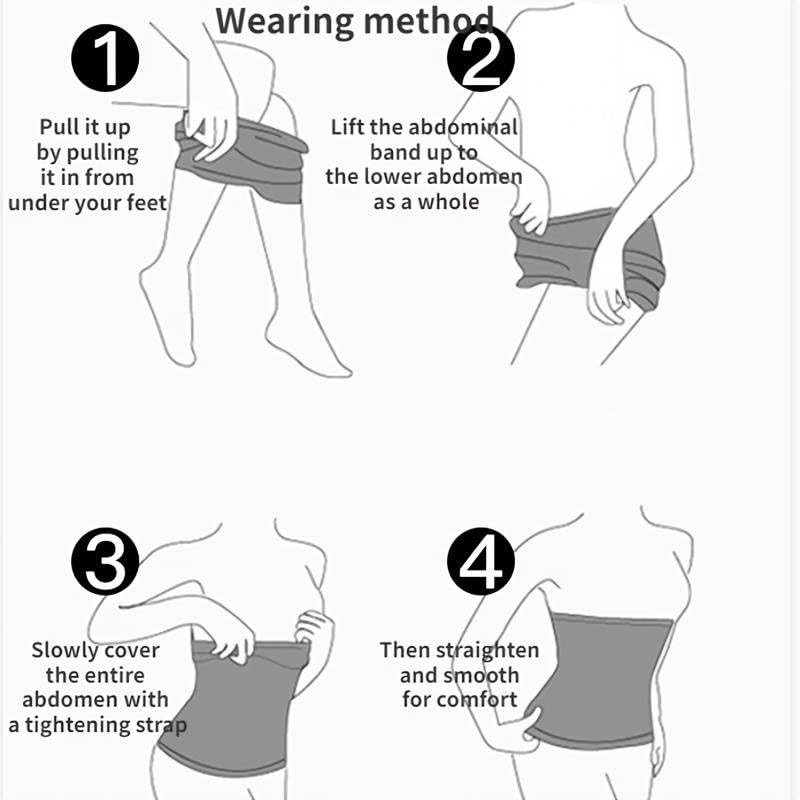 Wearing method

1

Pull it up by pulling it in from under your feet

2

Lift the abdominal band up to the lower abdomen as a whole

3

Slowly cover the entire abdomen with a tightening strap

4

Then straighten and smooth for comfort