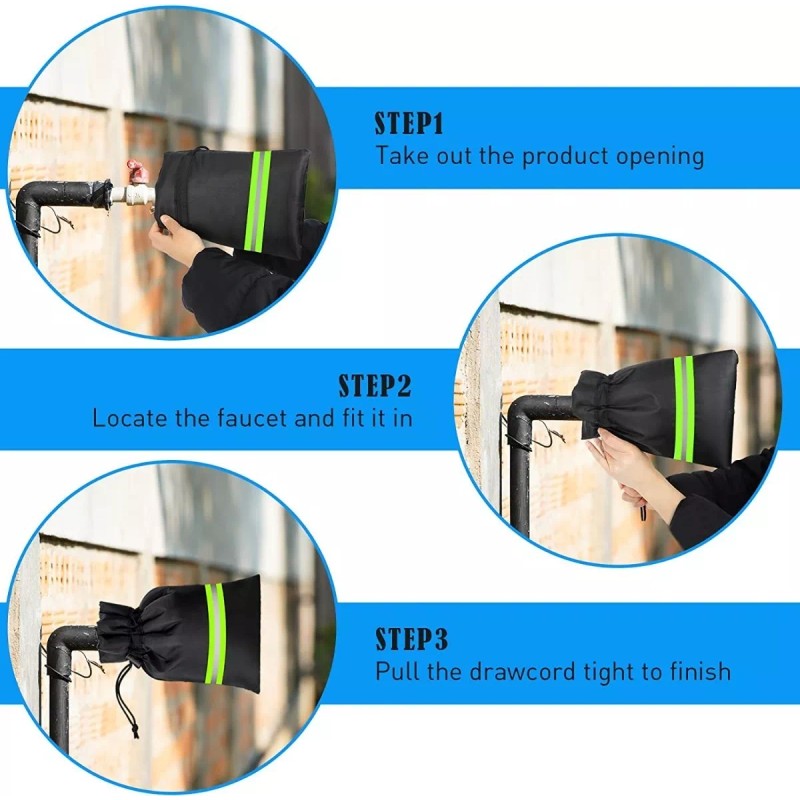 STEP1
Take out the product opening

STEP2
Locate the faucet and fit it in

STEP3
Pull the drawcord tight to finish