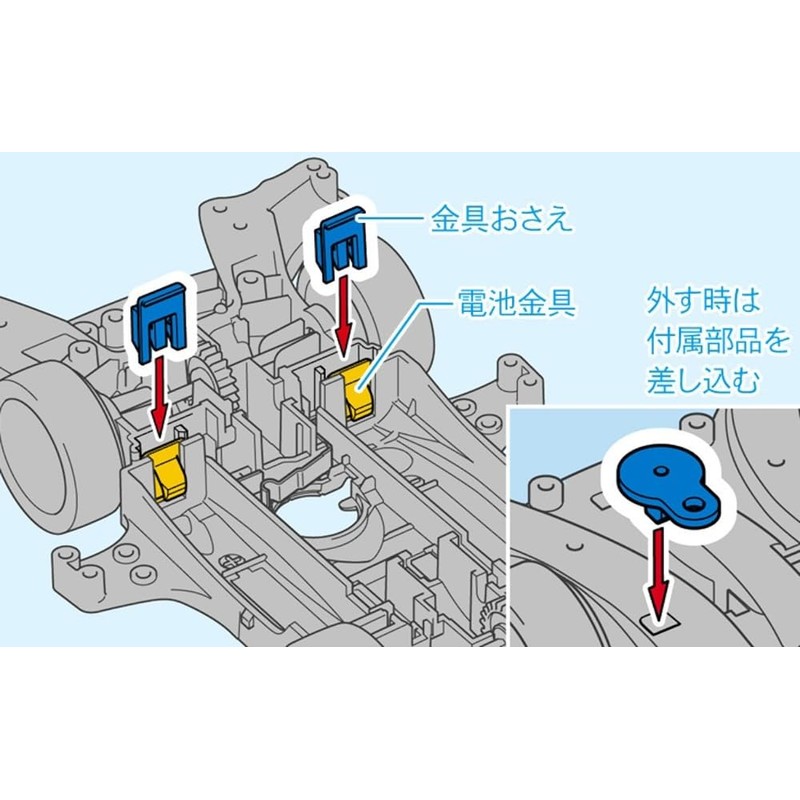 金具おさえ

電池金具

外す時は
付属部品を
差し込む