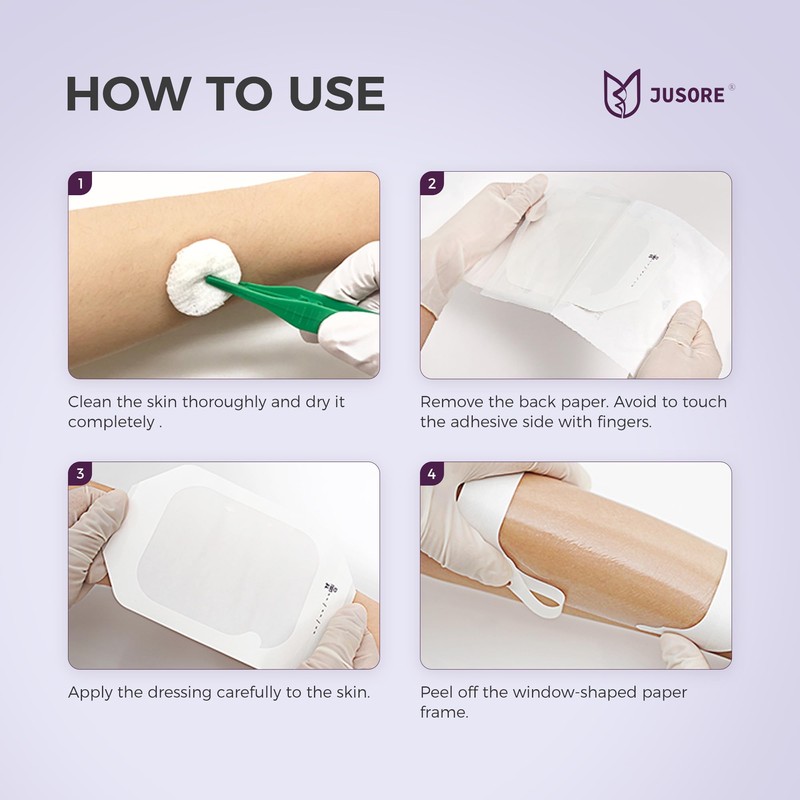 HOW TO USE

JUSORE®

1

Clean the skin thoroughly and dry it completely .

2

Remove the back paper. Avoid to touch the adhesive side with fingers.

3

Apply the dressing carefully to the skin.

4

Peel off the window-shaped paper frame.