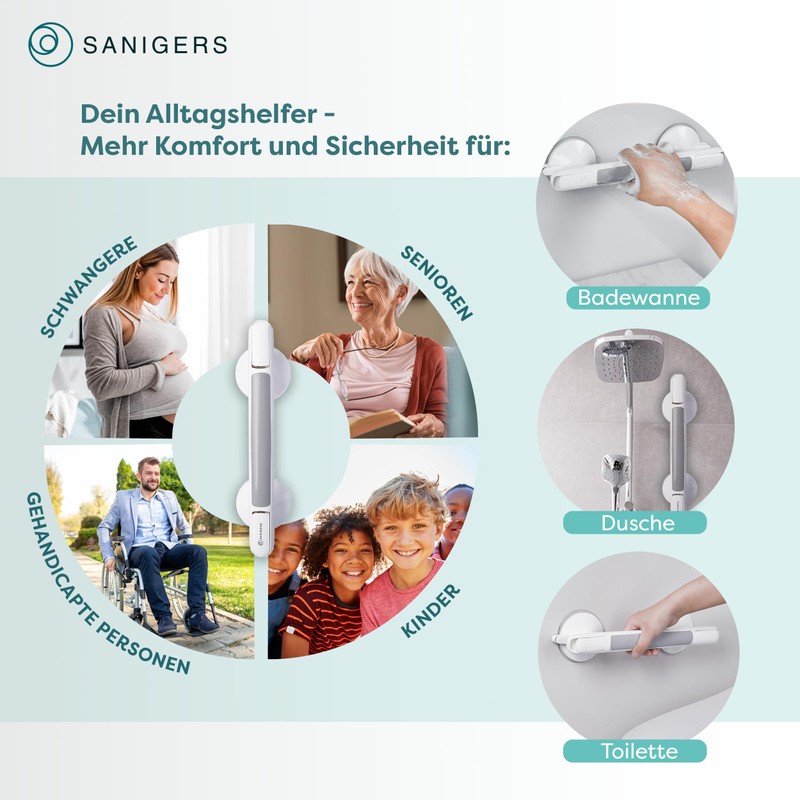 SANIGERS

Dein Alltagshelfer -
Mehr Komfort und Sicherheit für:

SCHWANGERE

SENIOREN

GEHANDICAPTE PERSONEN

KINDER

Badewanne

Dusche

Toilette