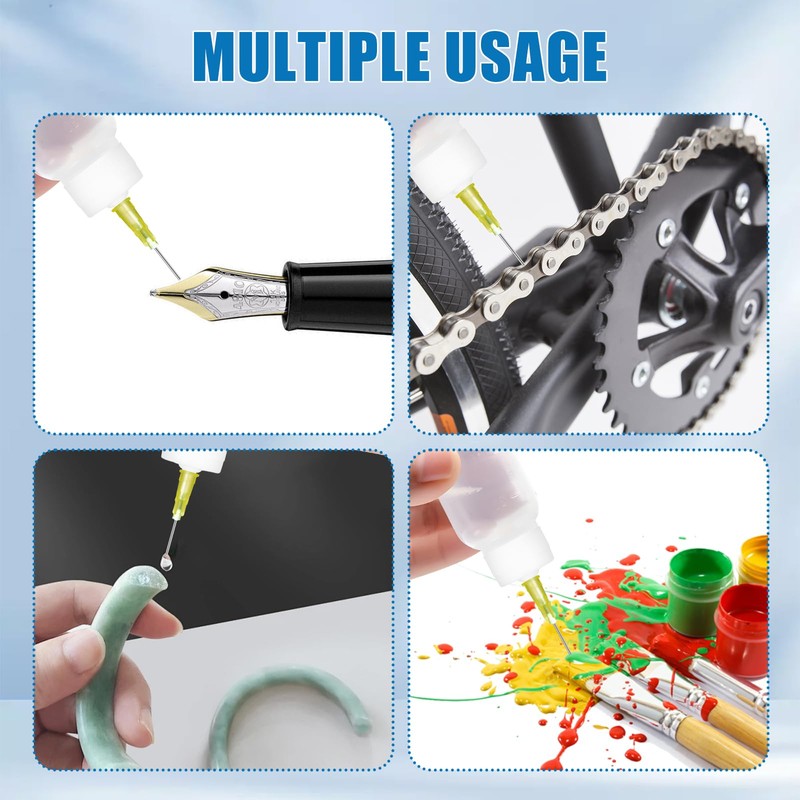 MULTIPLE USAGE