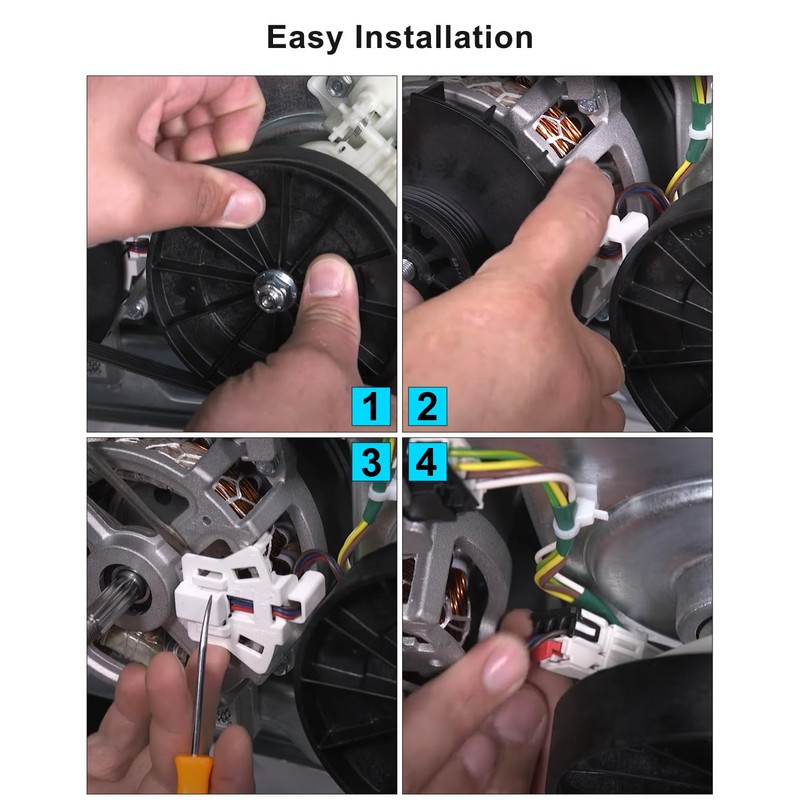 Easy Installation

1

2

3

4