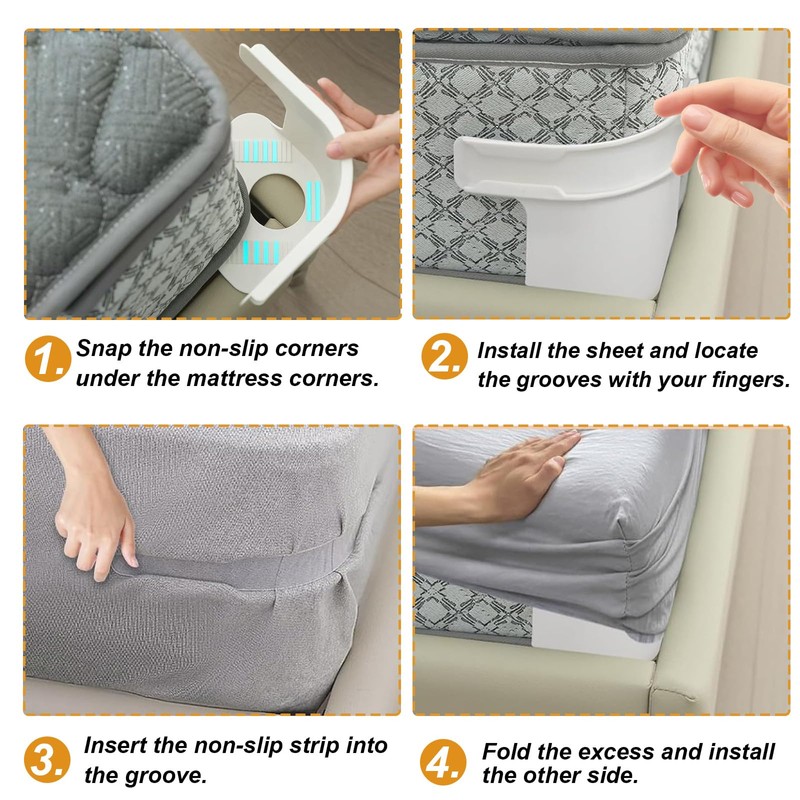 1. Snap the non-slip corners under the mattress corners.

2. Install the sheet and locate the grooves with your fingers.

3. Insert the non-slip strip into the groove.

4. Fold the excess and install the other side.