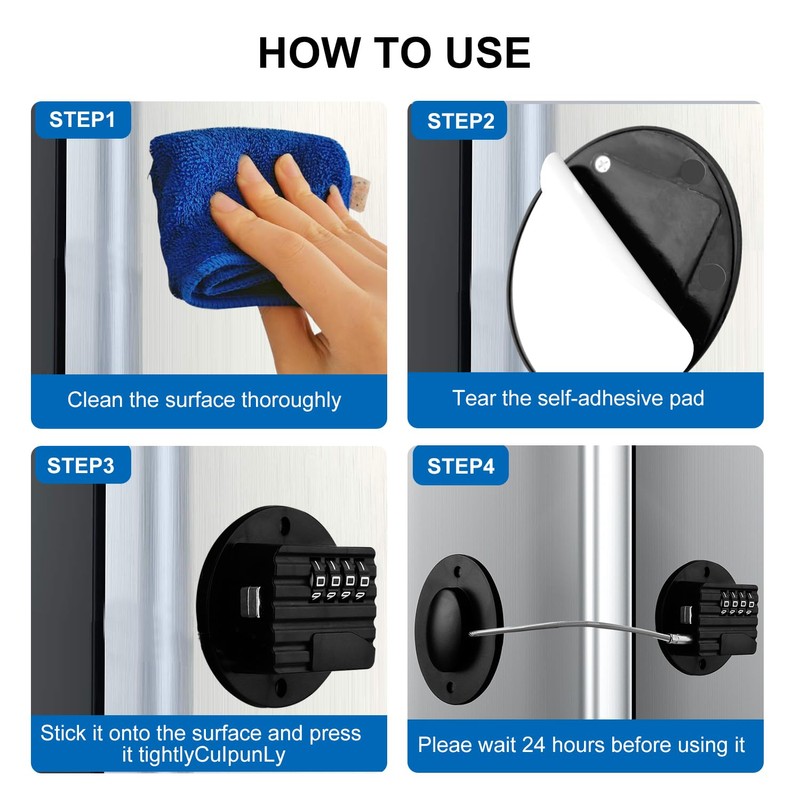 HOW TO USE

STEP1

Clean the surface thoroughly

STEP2

Tear the self-adhesive pad

STEP3

Stick it onto the surface and press it tightlyCulpunLy

STEP4

Pleae wait 24 hours before using it