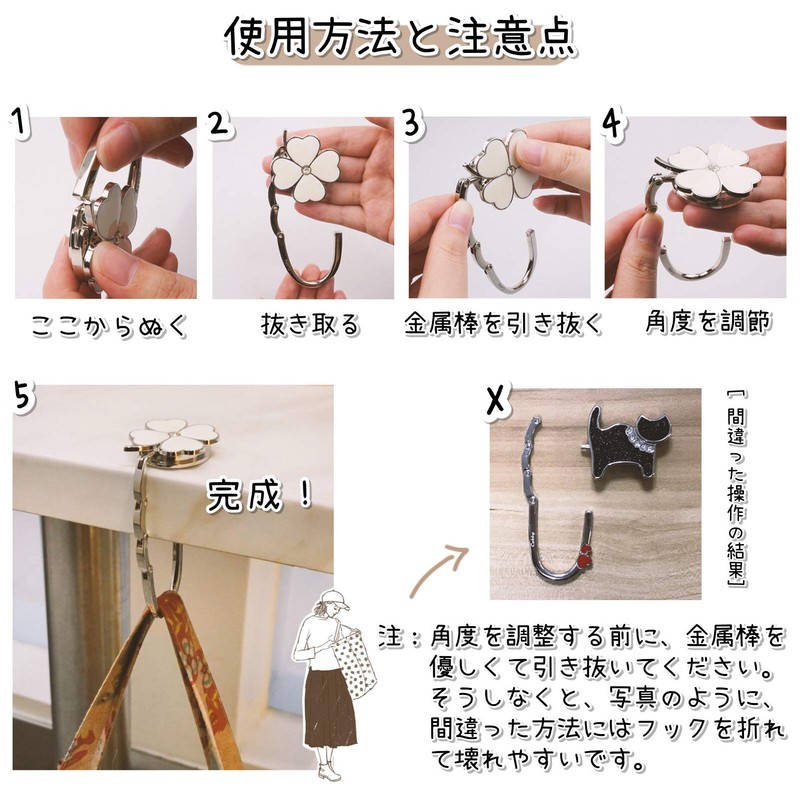 使用方法と注意点

1
ここからぬく

2
抜き取る

3
金属棒を引き抜く

4
角度を調節

5
完成！

X

「間違った操作の結果」

注：角度を調整する前に、金属棒を優しくて引き抜いてください。そうしなくと、写真のように、間違った方法にはフックを折れて壊れやすいです。