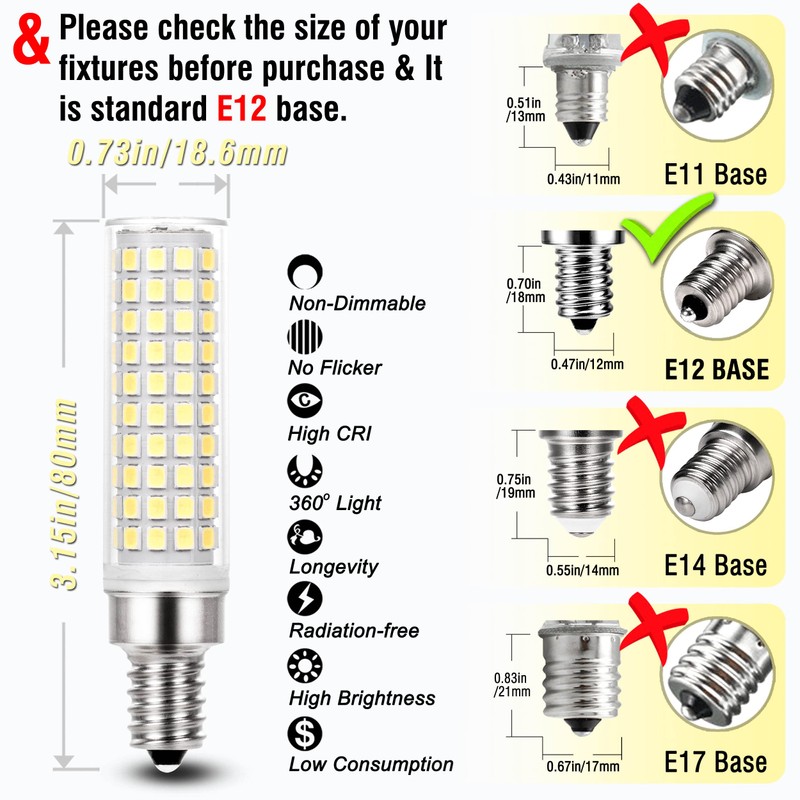 & Please check the size of your fixtures before purchase & It is standard E12 base.

0.73in/18.6mm

3.15in/80mm

Non-Dimmable

No Flicker

High CRI

360° Light

Longevity

Radiation-free

High Brightness

Low Consumption

0.51in /13mm

0.43in/11mm

E11 Base

0.70in /18mm

0.47in/12mm

E12 BASE

0.75in /19mm

0.55in/14mm

E14 Base

0.83in /21mm

0.67in/17mm

E17 Base