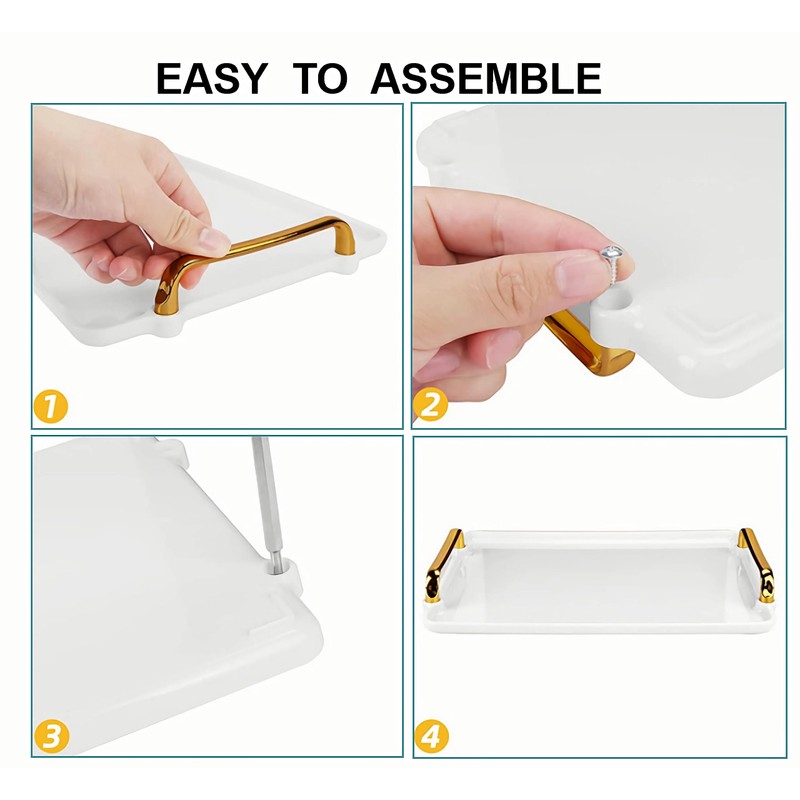 EASY TO ASSEMBLE

1

2

3

4