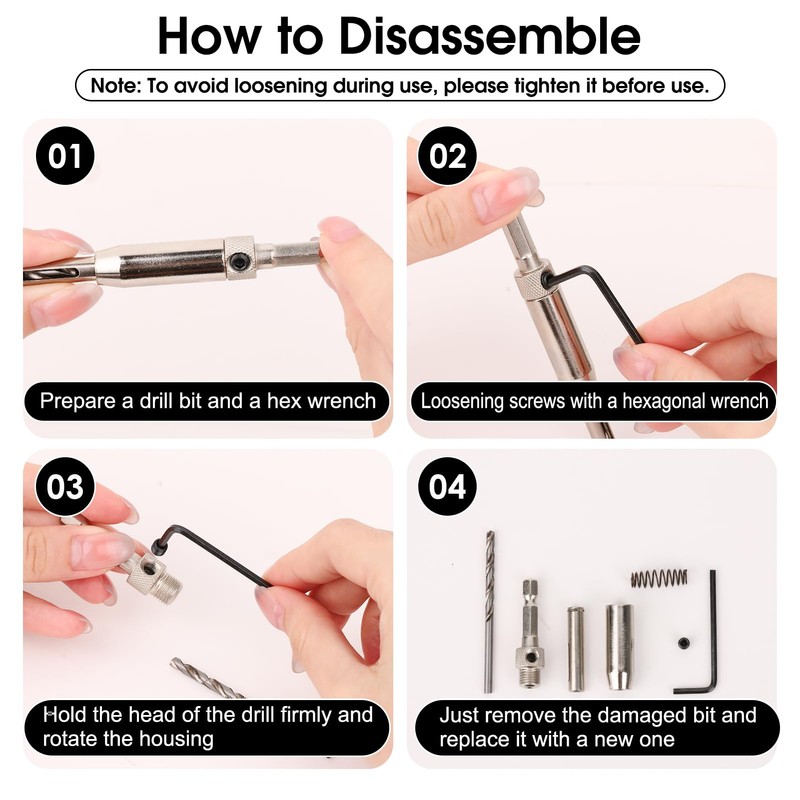 How to Disassemble

Note: To avoid loosening during use, please tighten it before use.

01

Prepare a drill bit and a hex wrench

02

Loosening screws with a hexagonal wrench

03

Hold the head of the drill firmly and rotate the housing

04

Just remove the damaged bit and replace it with a new one