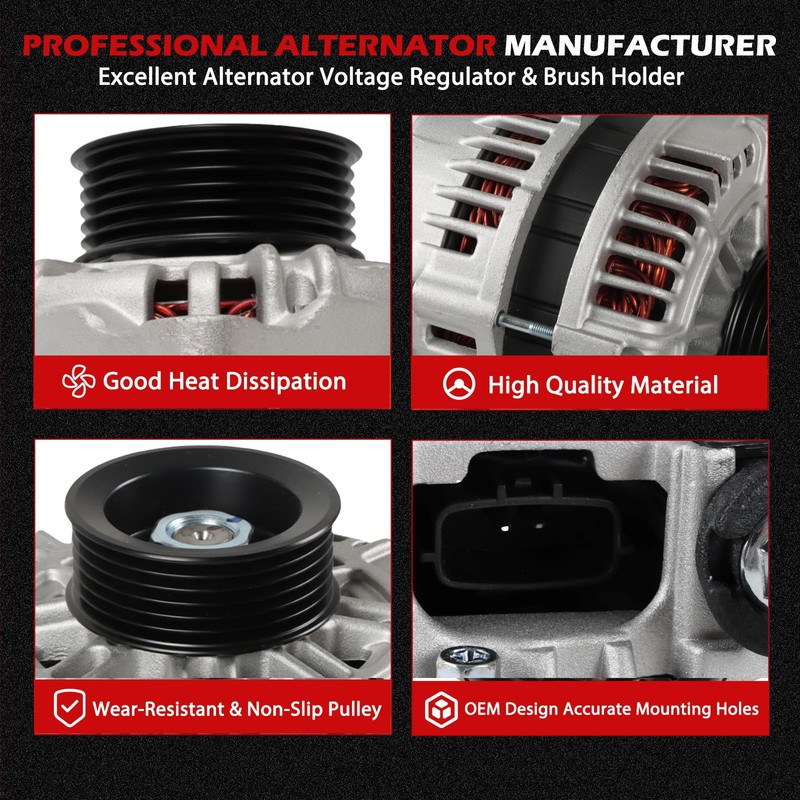 PROFESSIONAL ALTERNATOR MANUFACTURER
Excellent Alternator Voltage Regulator & Brush Holder

Good Heat Dissipation

High Quality Material

Wear-Resistant & Non-Slip Pulley

OEM Design Accurate Mounting Holes