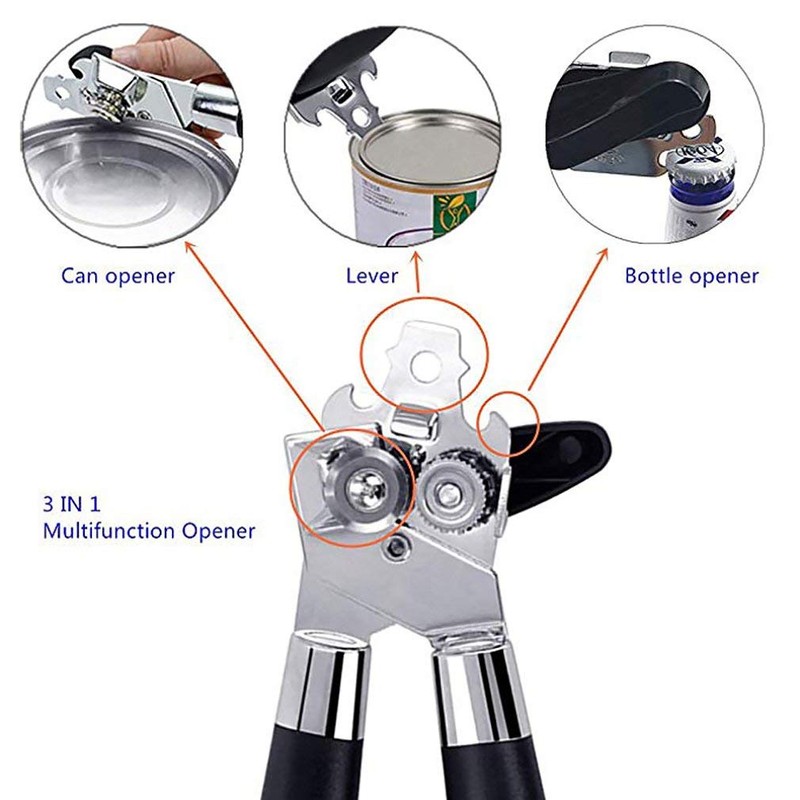 Can opener

Lever

Bottle opener

3 IN 1
Multifunction Opener