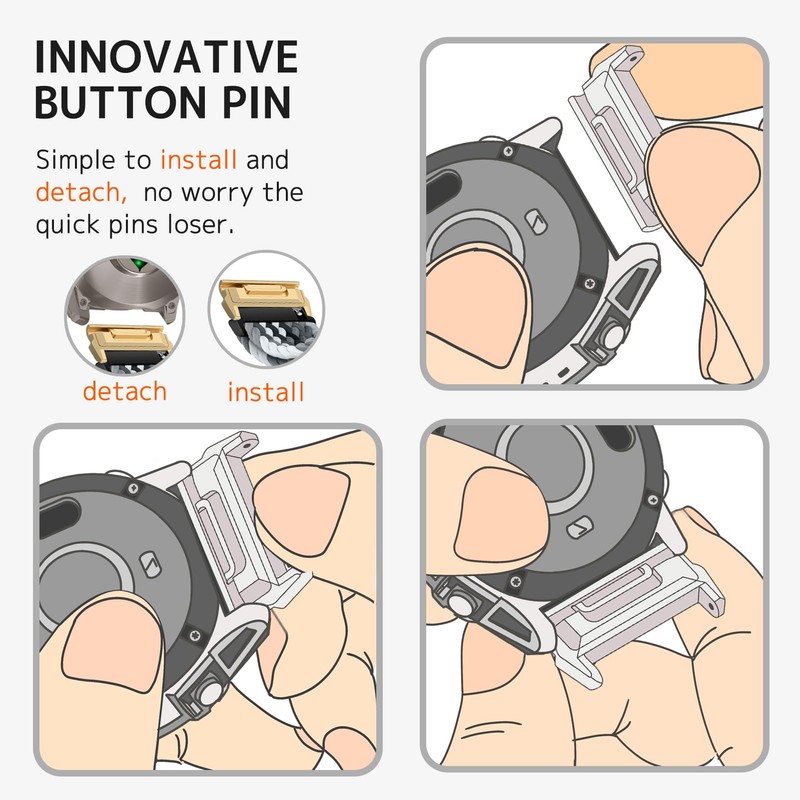 INNOVATIVE BUTTON PIN

Simple to install and detach, no worry the quick pins loser.

detach

install