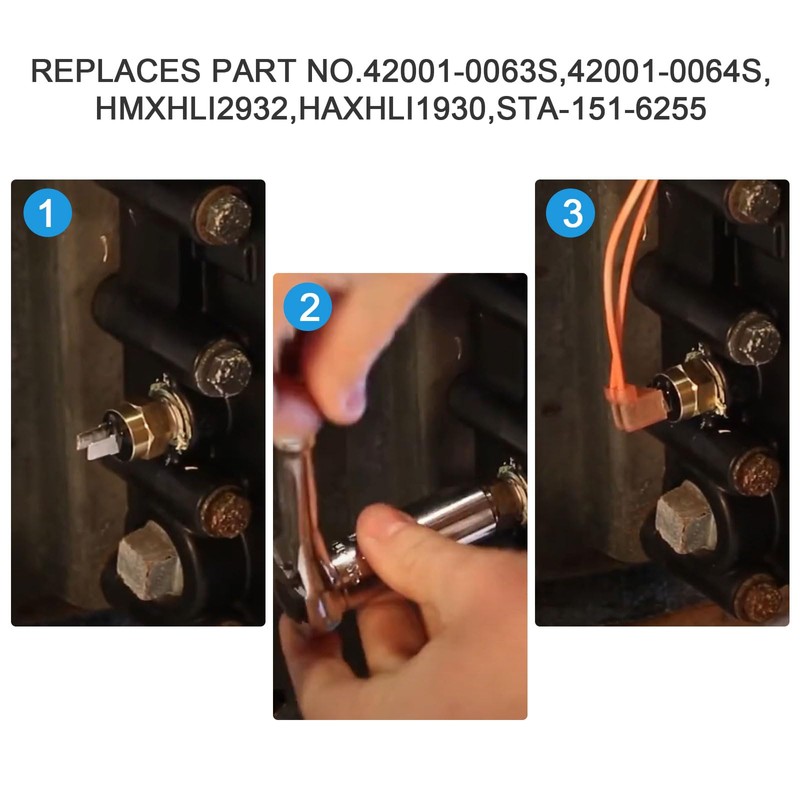 REPLACES PART NO.42001-0063S,42001-0064S, HMXHLI2932,HAXHLI1930,STA-151-6255

1

2

3