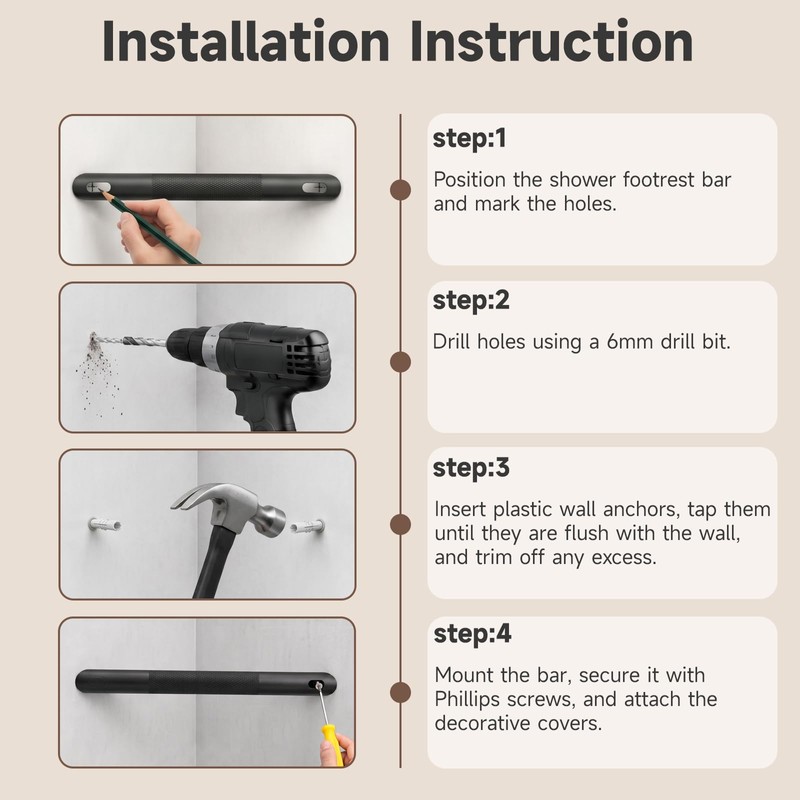 Installation Instruction

step:1

Position the shower footrest bar and mark the holes.

step:2

Drill holes using a 6mm drill bit.

step:3

Insert plastic wall anchors, tap them until they are flush with the wall, and trim off any excess.

step:4

Mount the bar, secure it with Phillips screws, and attach the decorative covers.