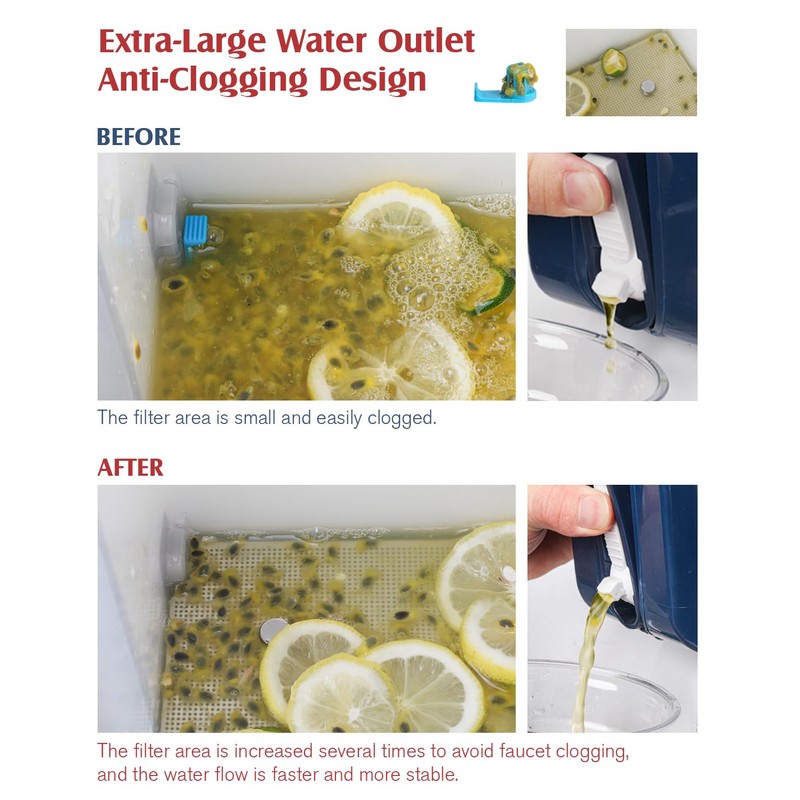 Extra-Large Water Outlet
Anti-Clogging Design

BEFORE

The filter area is small and easily clogged.

AFTER

The filter area is increased several times to avoid faucet clogging, and the water flow is faster and more stable.