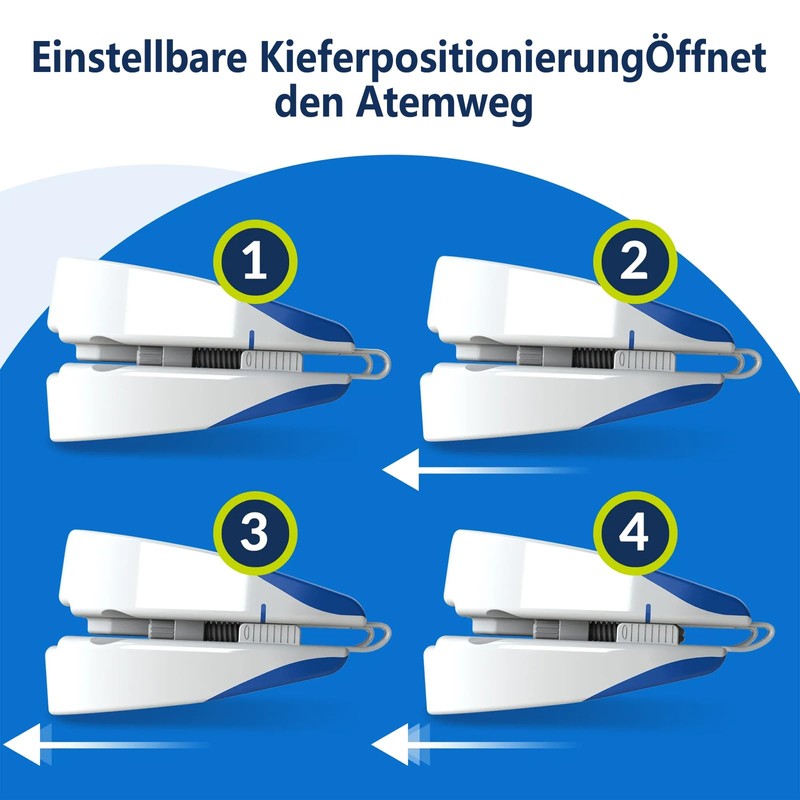 Einstellbare KieferpositionierungÖffnet den Atemweg

1

2

3

4