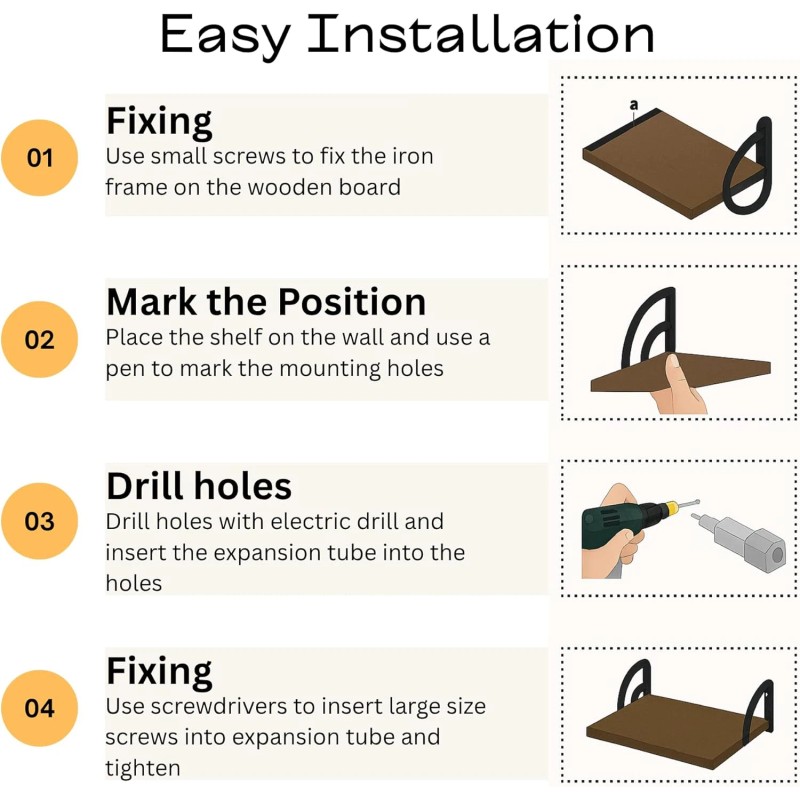 Easy Installation

01

Fixing
Use small screws to fix the iron frame on the wooden board

a

02

Mark the Position
Place the shelf on the wall and use a pen to mark the mounting holes

03

Drill holes
Drill holes with electric drill and insert the expansion tube into the holes

04

Fixing
Use screwdrivers to insert large size screws into expansion tube and tighten