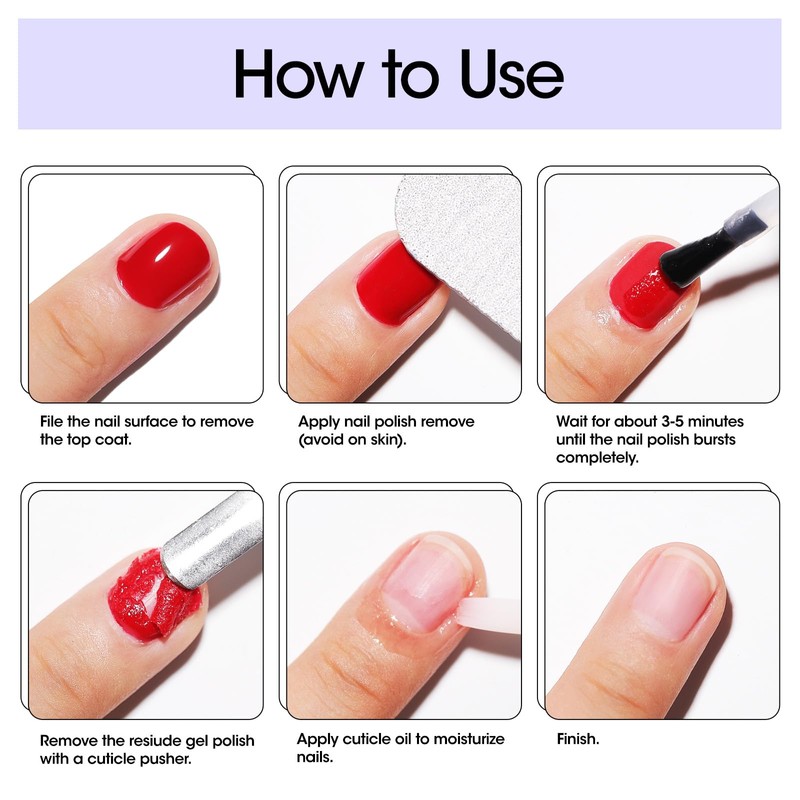 How to Use

File the nail surface to remove the top coat.

Apply nail polish remove (avoid on skin).

Wait for about 3-5 minutes until the nail polish bursts completely.

Remove the resiude gel polish with a cuticle pusher.

Apply cuticle oil to moisturize nails.

Finish.