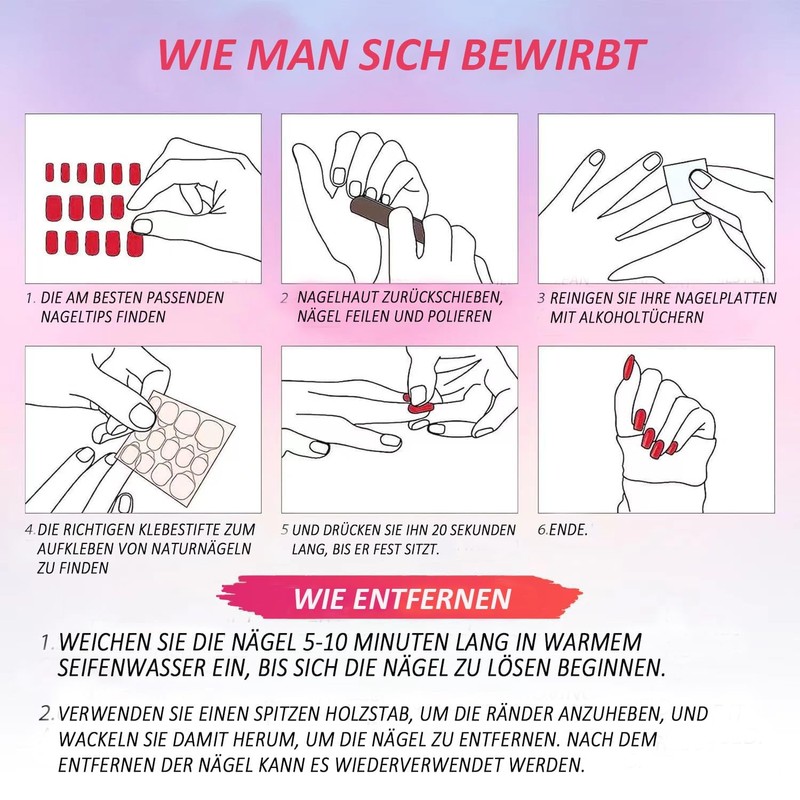 WIE MAN SICH BEWIRBT

1. DIE AM BESTEN PASSENDEN NAGELTIPS FINDEN

2 NAGELHAUT ZURÜCKSCHIEBEN, NÄGEL FEILEN UND POLIEREN

3 REINIGEN SIE IHRE NAGELPLATTEN MIT ALKOHOLTÜCHERN

4. DIE RICHTIGEN KLEBESTIFTE ZUM AUFKLEBEN VON NATURNÄGELN ZU FINDEN

5 UND DRÜCKEN SIE IHN 20 SEKUNDEN LANG, BIS ER FEST SITZT.

6. ENDE.

WIE ENTFERNEN

1. WEICHEN SIE DIE NÄGEL 5-10 MINUTEN LANG IN WARMEM SEIFENWASSER EIN, BIS SICH DIE NÄGEL ZU LÖSEN BEGINNEN.

2. VERWENDEN SIE EINEN SPITZEN HOLZSTAB, UM DIE RÄNDER ANZUHEBEN, UND WACKELN SIE DAMIT HERUM, UM DIE NÄGEL ZU ENTFERNEN. NACH DEM ENTFERNEN DER NÄGEL KANN ES WIEDERVERWENDET WERDEN.