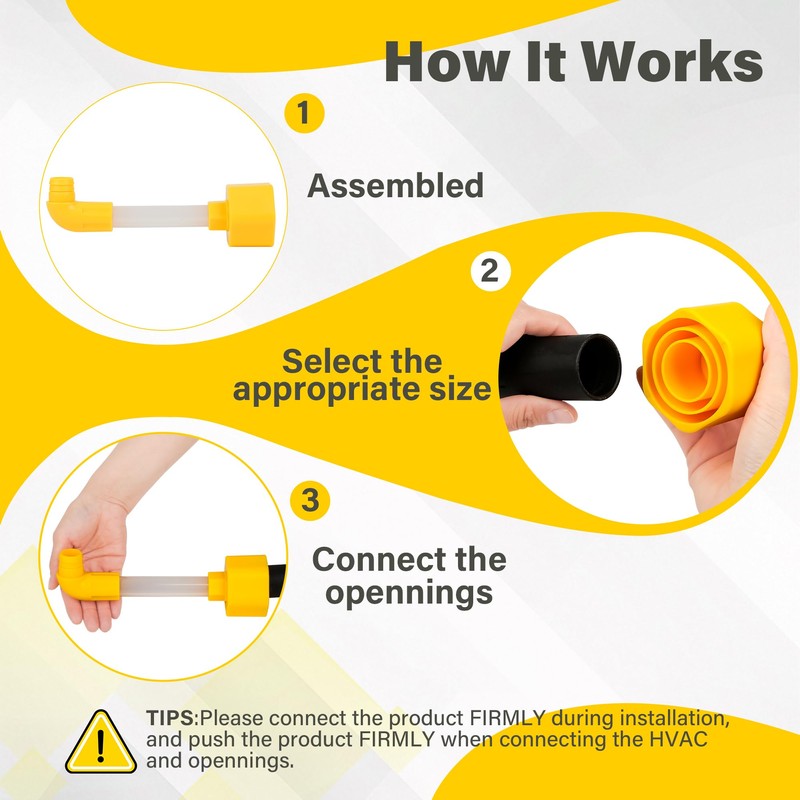 How It Works

1

Assembled

2

Select the appropriate size

3

Connect the opennings

TIPS:Please connect the product FIRMLY during installation, and push the product FIRMLY when connecting the HVAC and opennings.