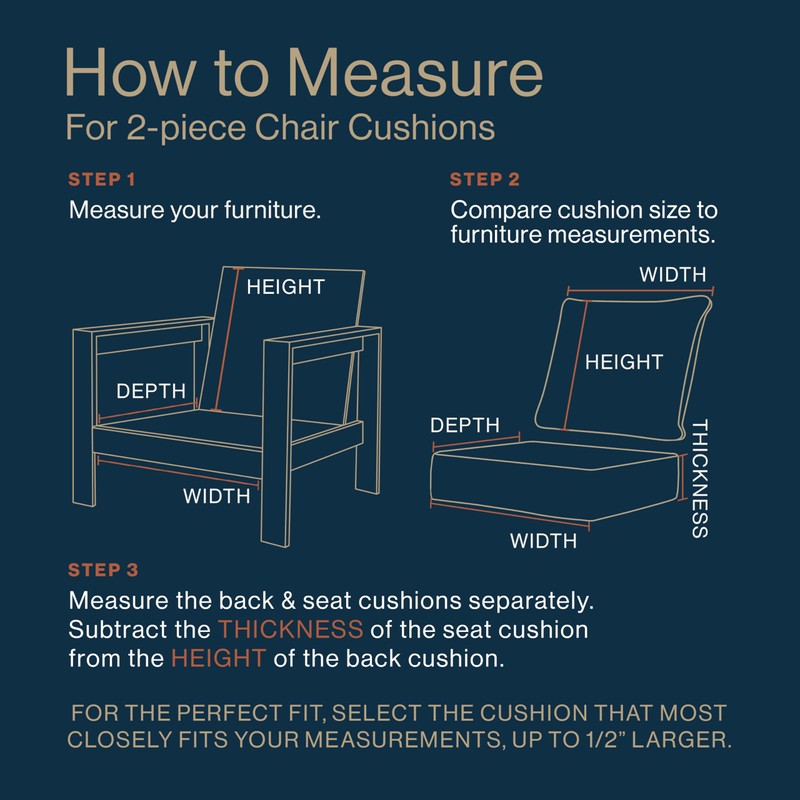 How to Measure
For 2-piece Chair Cushions

STEP 1
Measure your furniture.

HEIGHT
DEPTH
WIDTH

STEP 2
Compare cushion size to furniture measurements.

WIDTH
HEIGHT
DEPTH
THICKNESS
WIDTH

STEP 3
Measure the back & seat cushions separately. Subtract the THICKNESS of the seat cushion from the HEIGHT of the back cushion.

FOR THE PERFECT FIT, SELECT THE CUSHION THAT MOST CLOSELY FITS YOUR MEASUREMENTS, UP TO 1/2" LARGER.