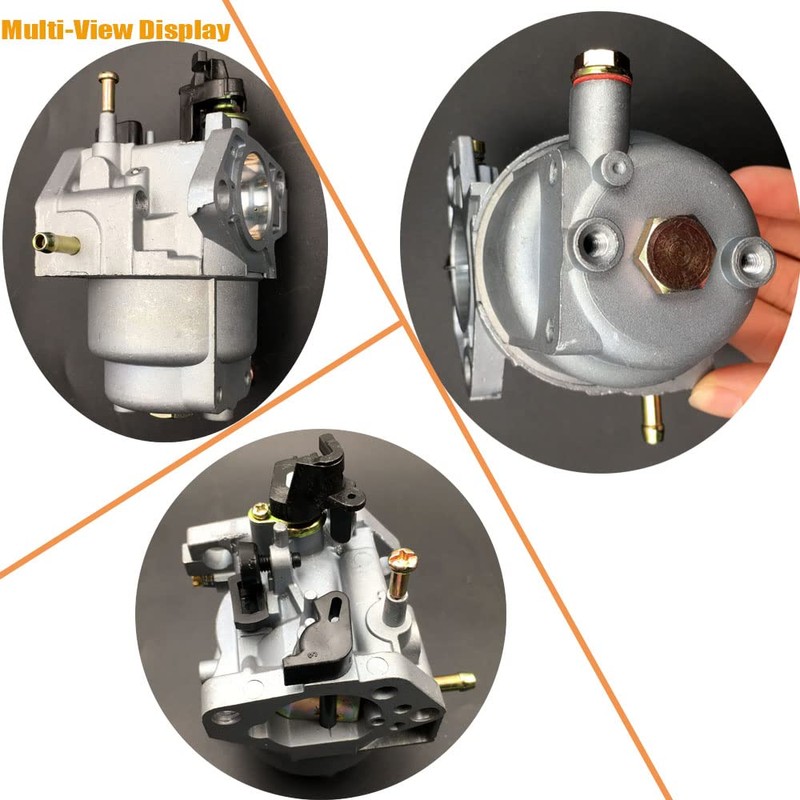 Multi-View Display