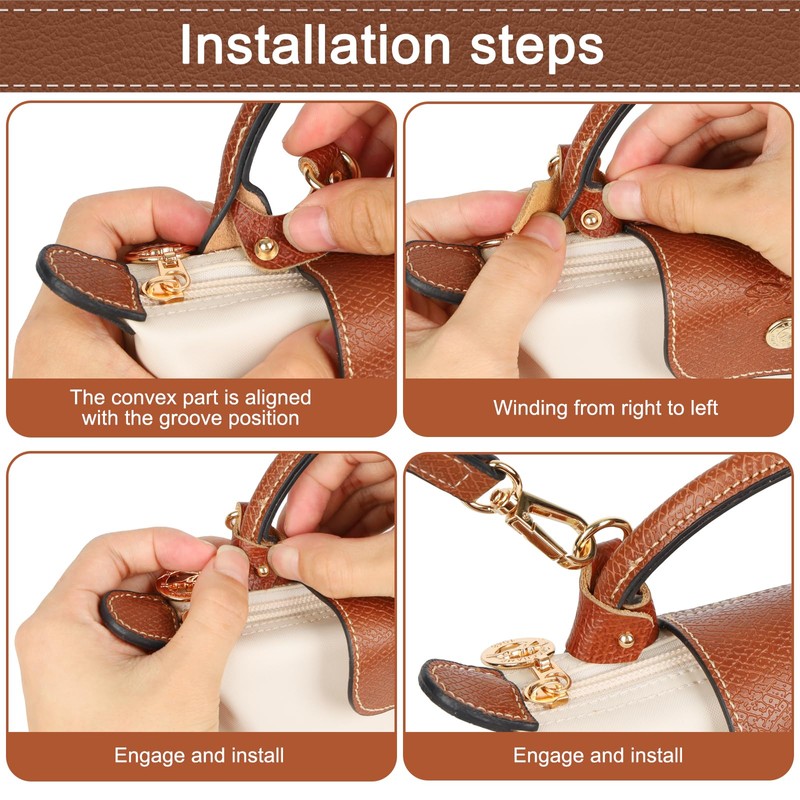 Installation steps

The convex part is aligned with the groove position

Winding from right to left

Engage and install

Engage and install