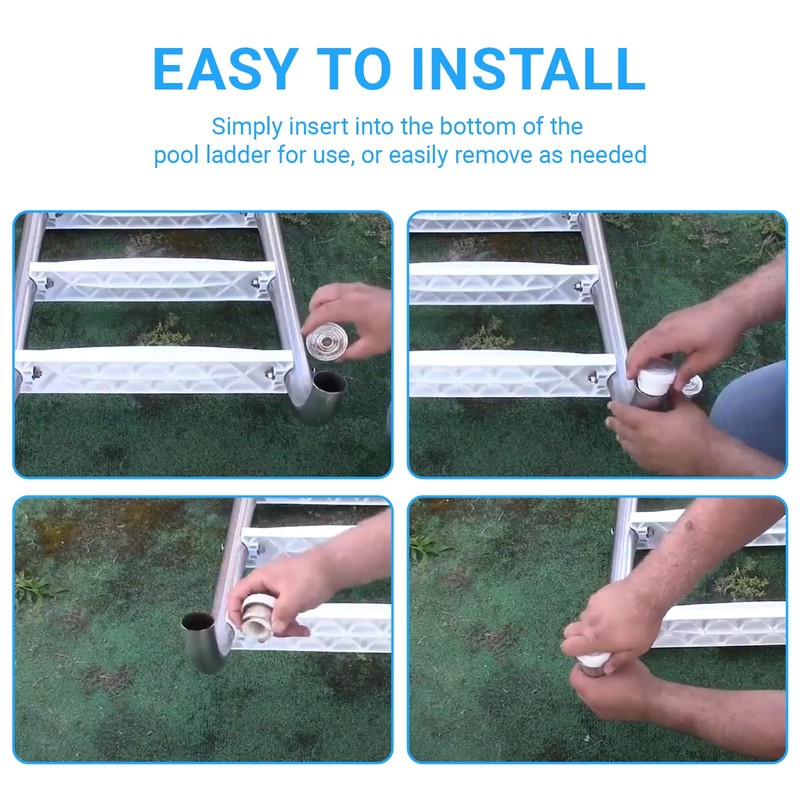 EASY TO INSTALL

Simply insert into the bottom of the pool ladder for use, or easily remove as needed