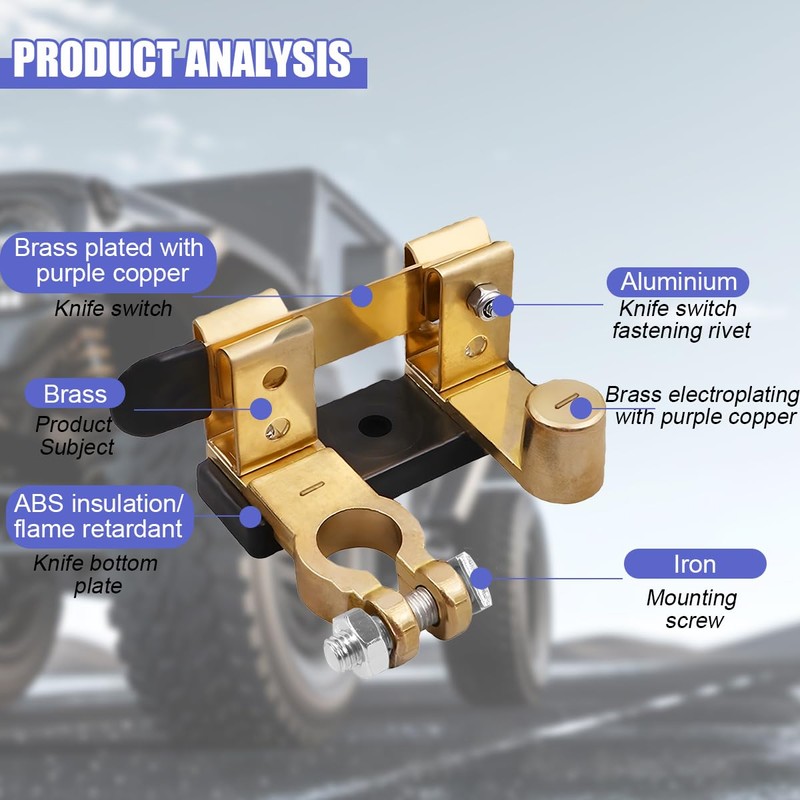 PRODUCT ANALYSIS

Brass plated with purple copper
Knife switch

Brass
Product Subject

ABS insulation/ flame retardant
Knife bottom plate

Aluminium
Knife switch fastening rivet

Brass electroplating with purple copper

Iron
Mounting screw