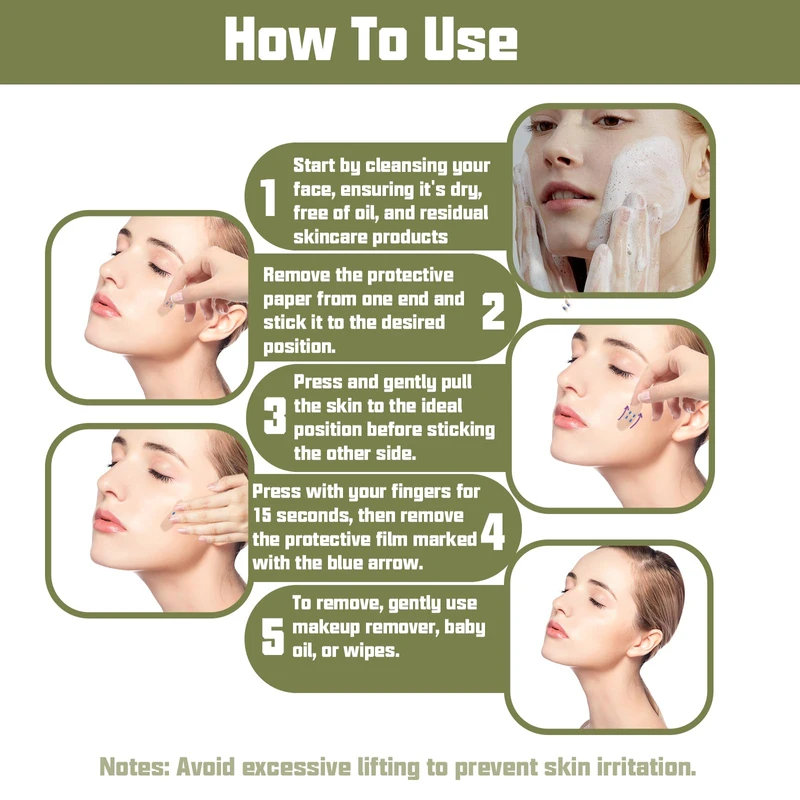 How To Use

1 Start by cleansing your face, ensuring it's dry, free of oil, and residual skincare products

Remove the protective paper from one end and stick it to the desired position. 2

3 Press and gently pull the skin to the ideal position before sticking the other side.

Press with your fingers for 15 seconds, then remove the protective film marked with the blue arrow. 4

5 To remove, gently use makeup remover, baby oil, or wipes.

Notes: Avoid excessive lifting to prevent skin irritation.