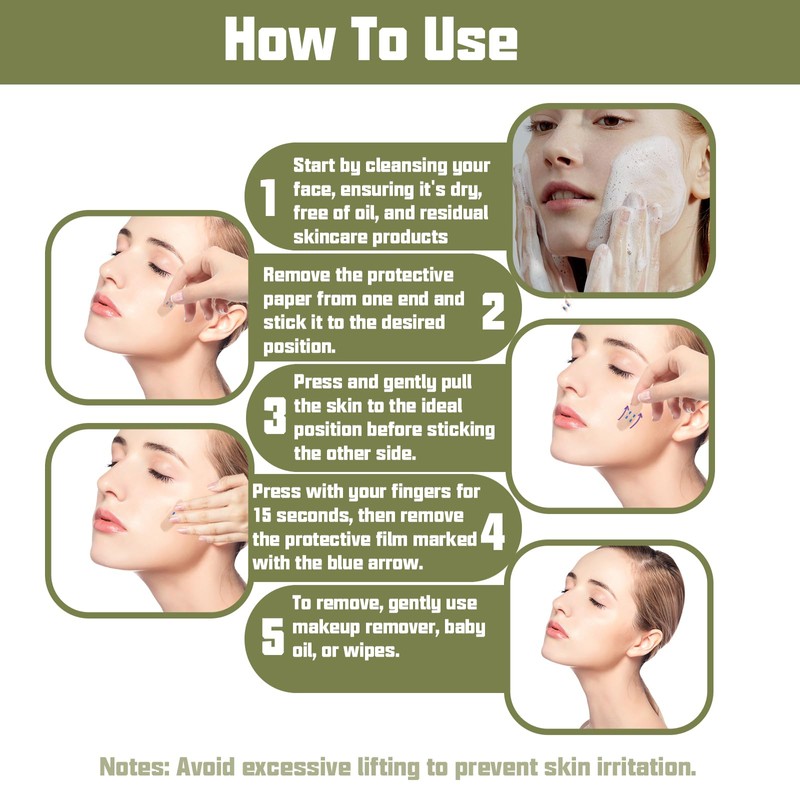 How To Use

1 Start by cleansing your face, ensuring it's dry, free of oil, and residual skincare products

Remove the protective paper from one end and stick it to the desired position. 2

3 Press and gently pull the skin to the ideal position before sticking the other side.

Press with your fingers for 15 seconds, then remove the protective film marked with the blue arrow. 4

5 To remove, gently use makeup remover, baby oil, or wipes.

Notes: Avoid excessive lifting to prevent skin irritation.