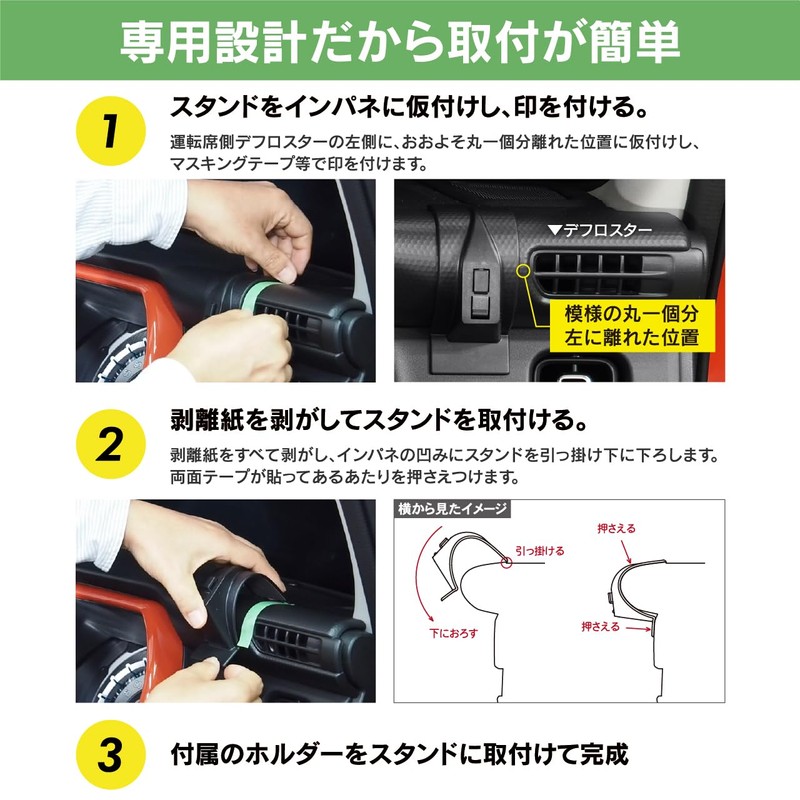 専用設計だから取付が簡単

1

スタンドをインパネに仮付けし、印を付ける。

運転席側デフロスターの左側に、おおよそ丸一個分離れた位置に仮付けし、マスキングテープ等で印を付けます。

▼デフロスター

模様の丸一個分
左に離れた位置

2

剥離紙を剥がしてスタンドを取付ける。

剥離紙をすべて剥がし、インパネの凹みにスタンドを引っ掛け下に下ろします。両面テープが貼ってあるあたりを押さえつけます。

横から見たイメージ

引っ掛ける

下におろす

押さえる

押さえる

3

付属のホルダーをスタンドに取付けて完成