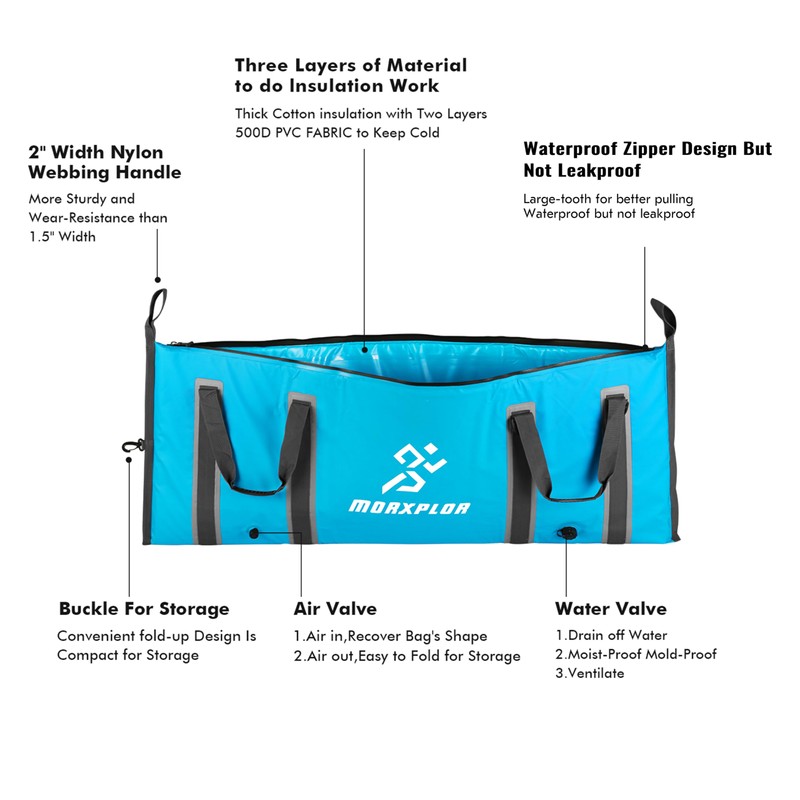 Three Layers of Material to do Insulation Work

Thick Cotton insulation with Two Layers 500D PVC FABRIC to Keep Cold

2" Width Nylon Webbing Handle

More Sturdy and Wear-Resistance than 1.5" Width

Waterproof Zipper Design But Not Leakproof

Large-tooth for better pulling
Waterproof but not leakproof

MORXPLOR

Buckle For Storage

Convenient fold-up Design Is Compact for Storage

Air Valve

1.Air in,Recover Bag's Shape
2.Air out,Easy to Fold for Storage

Water Valve

1.Drain off Water
2.Moist-Proof Mold-Proof
3.Ventilate