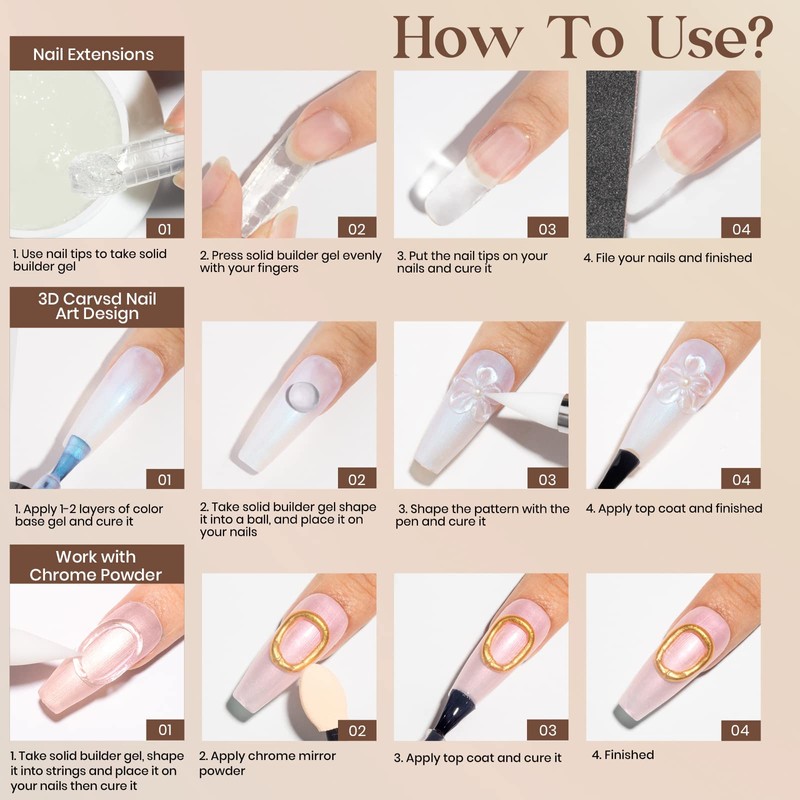 How To Use?

Nail Extensions

01

1. Use nail tips to take solid builder gel

02

2. Press solid builder gel evenly with your fingers

03

3. Put the nail tips on your nails and cure it

04

4. File your nails and finished

3D Carvsd Nail Art Design

01

1. Apply 1-2 layers of color base gel and cure it

02

2. Take solid builder gel shape it into a ball, and place it on your nails

03

3. Shape the pattern with the pen and cure it

04

4. Apply top coat and finished

Work with Chrome Powder

01

1. Take solid builder gel, shape it into strings and place it on your nails then cure it

02

2. Apply chrome mirror powder

03

3. Apply top coat and cure it

04

4. Finished