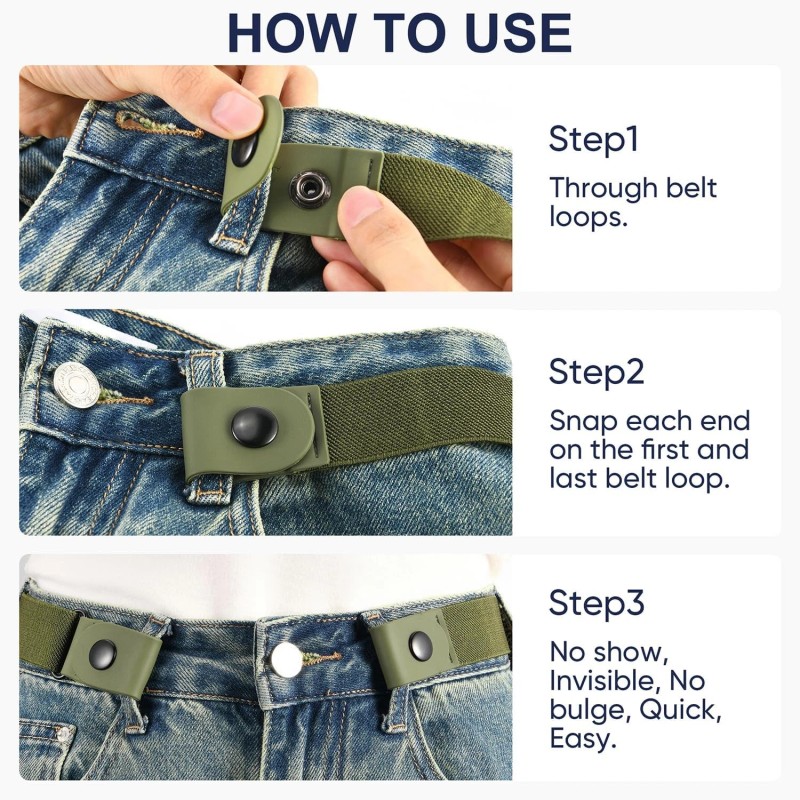 HOW TO USE

Step1

Through belt loops.

Step2

Snap each end on the first and last belt loop.

Step3

No show, Invisible, No bulge, Quick, Easy.