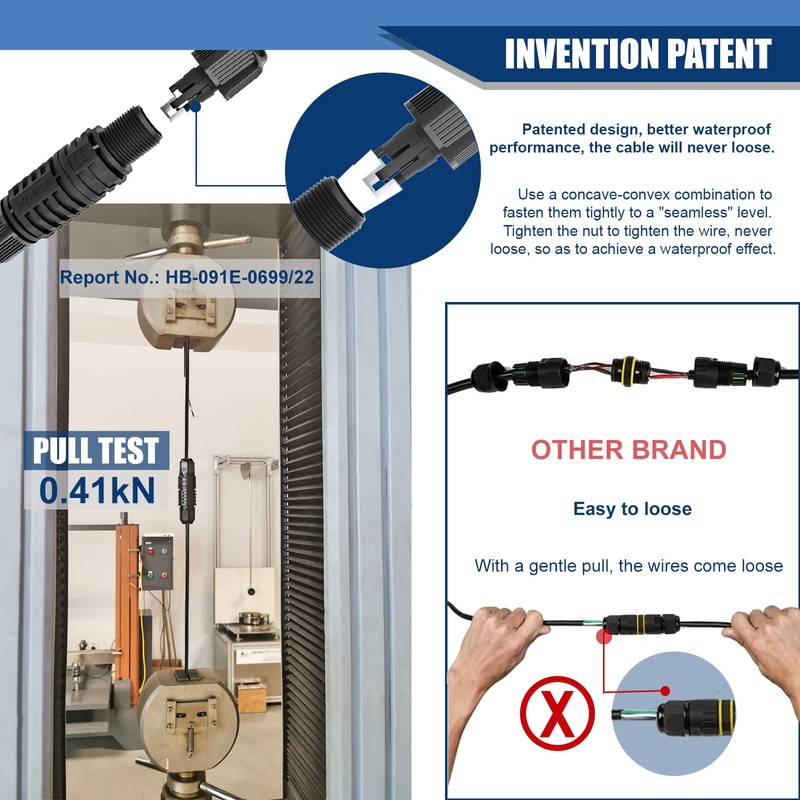 INVENTION PATENT

Patented design, better waterproof performance, the cable will never loose.

Use a concave-convex combination to fasten them tightly to a "seamless" level. Tighten the nut to tighten the wire, never loose, so as to achieve a waterproof effect.

Report No.: HB-091E-0699/22

PULL TEST
0.41kN

OTHER BRAND

Easy to loose

With a gentle pull, the wires come loose

X